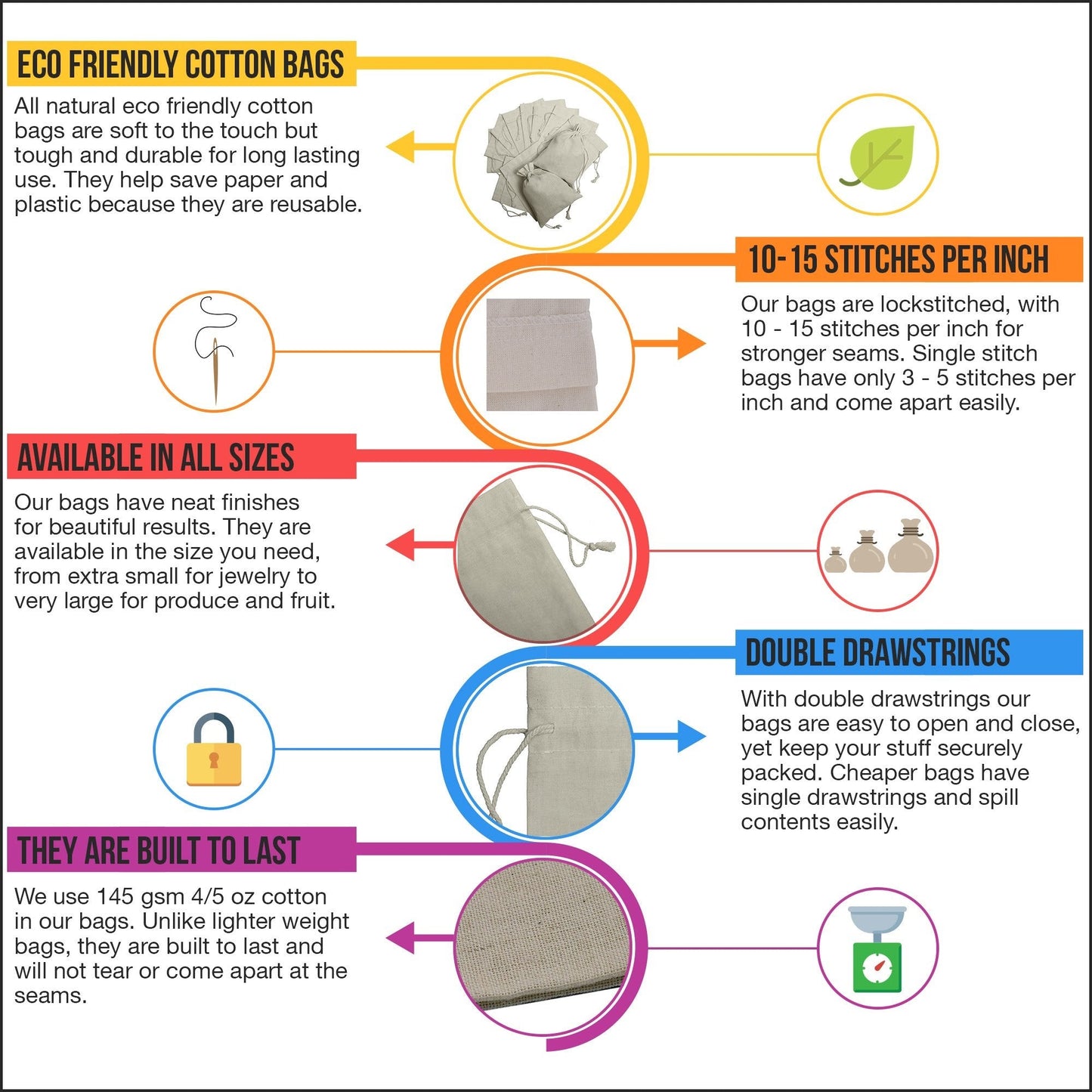 ECO FRIENDLY COTTON BAGS

All natural eco friendly cotton bags are soft to the touch but tough and durable for long lasting use. They help save paper and plastic because they are reusable.

10-15 STITCHES PER INCH

Our bags are lockstitched, with 10 - 15 stitches per inch for stronger seams. Single stitch bags have only 3 - 5 stitches per inch and come apart easily.

AVAILABLE IN ALL SIZES

Our bags have neat finishes for beautiful results. They are available in the size you need, from extra small for jewelry to very large for produce and fruit.

DOUBLE DRAWSTRINGS

With double drawstrings our bags are easy to open and close, yet keep your stuff securely packed. Cheaper bags have single drawstrings and spill contents easily.

THEY ARE BUILT TO LAST

We use 145 gsm 4/5 oz cotton in our bags. Unlike lighter weight bags, they are built to last and will not tear or come apart at the seams.