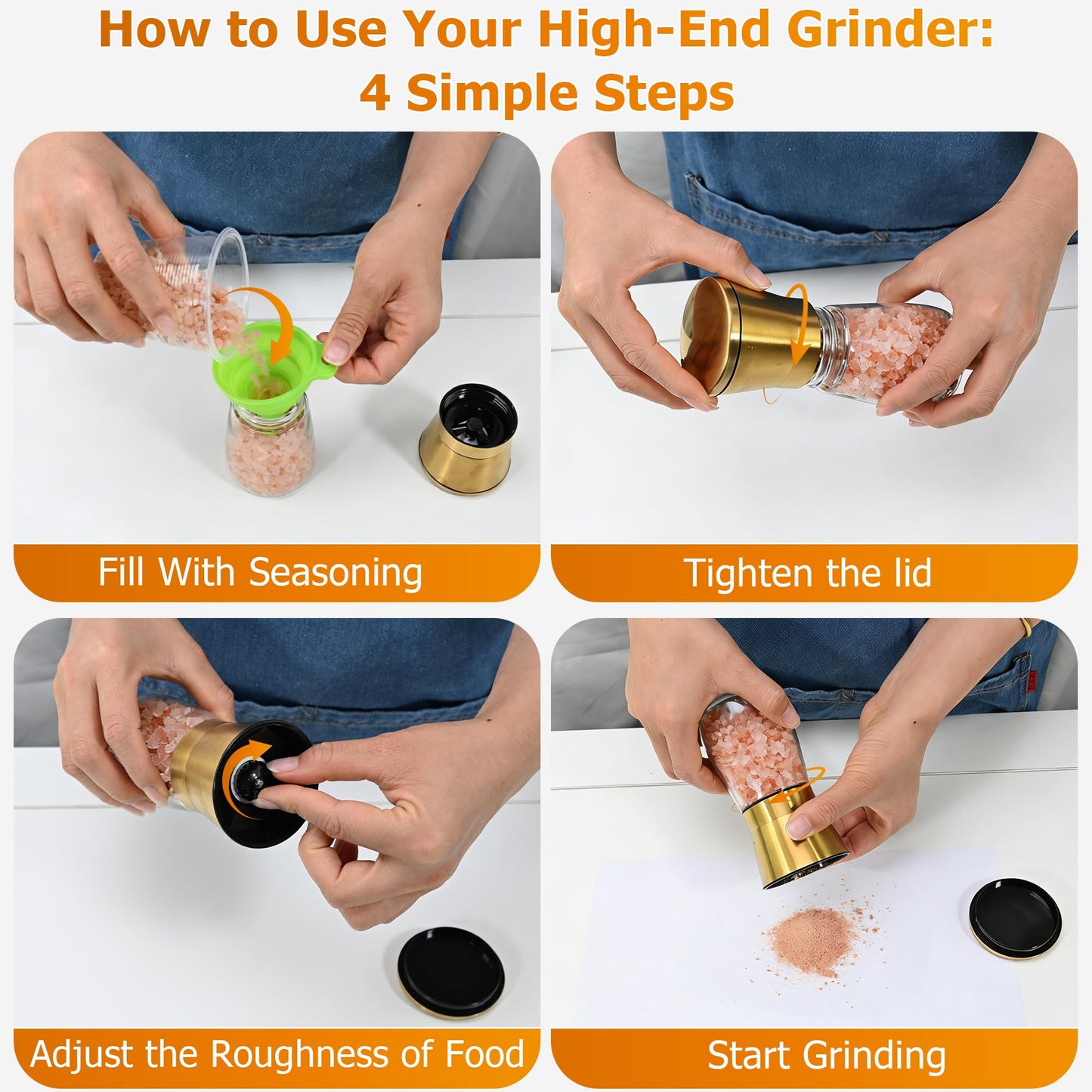 How to Use Your High-End Grinder:
4 Simple Steps

Fill With Seasoning

Tighten the lid

Adjust the Roughness of Food

Start Grinding