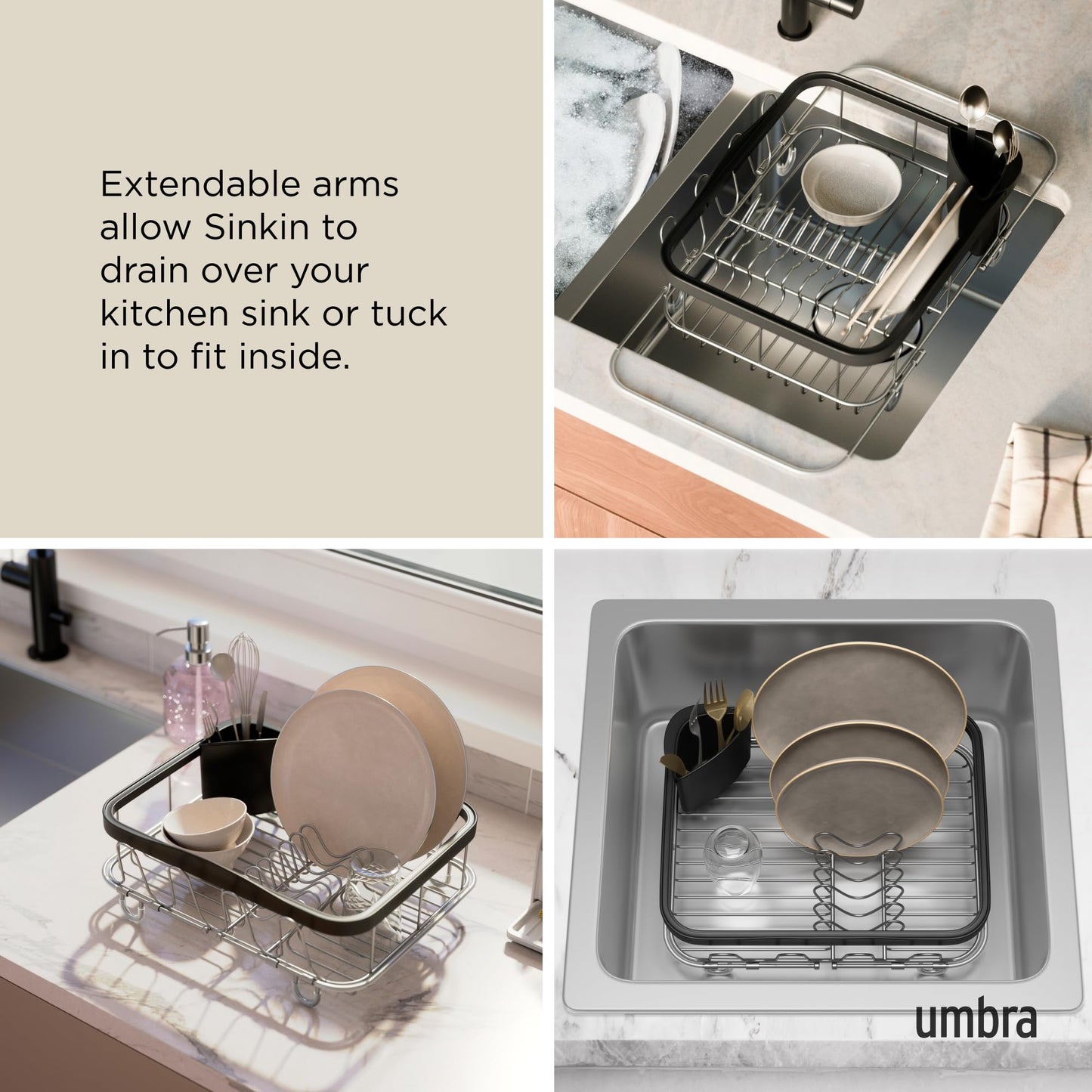 Extendable arms allow Sinkin to drain over your kitchen sink or tuck in to fit inside.

umbra