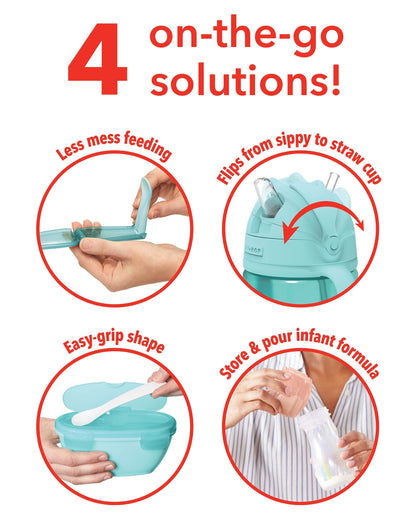 4 on-the-go solutions!

Less mess feeding

Flips from sippy to straw cup

Easy-grip shape

Store & pour infant formula