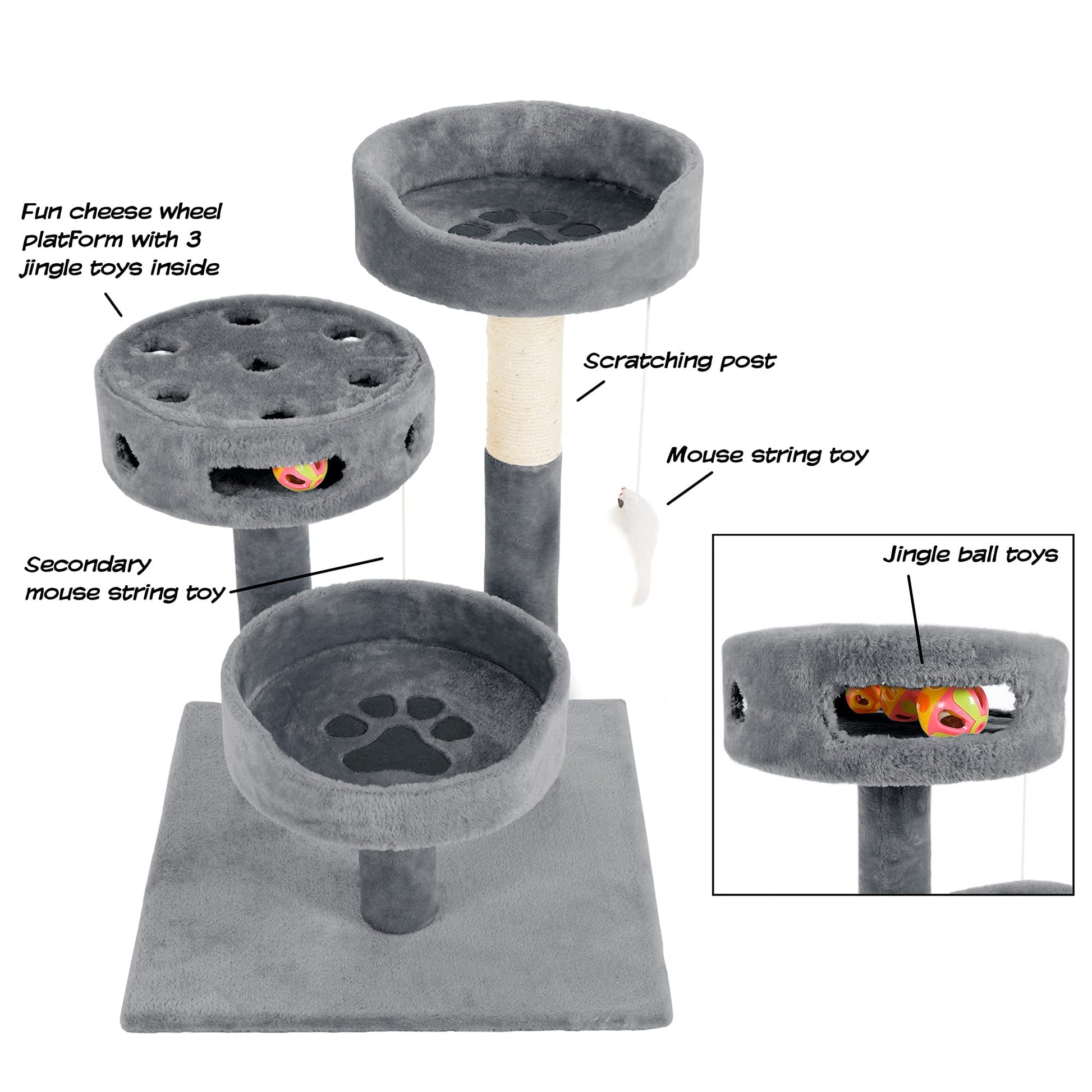 Fun cheese wheel platform with 3 jingle toys inside

Scratching post

Mouse string toy

Secondary mouse string toy

Jingle ball toys