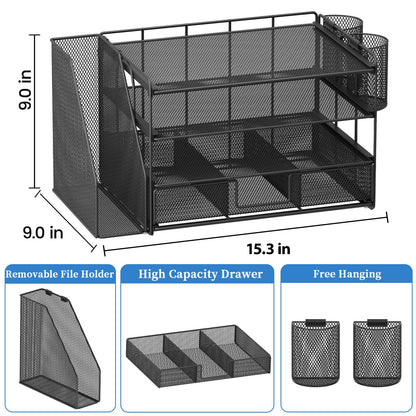 9.0 in

9.0 in

15.3 in

Removable File Holder

High Capacity Drawer

Free Hanging