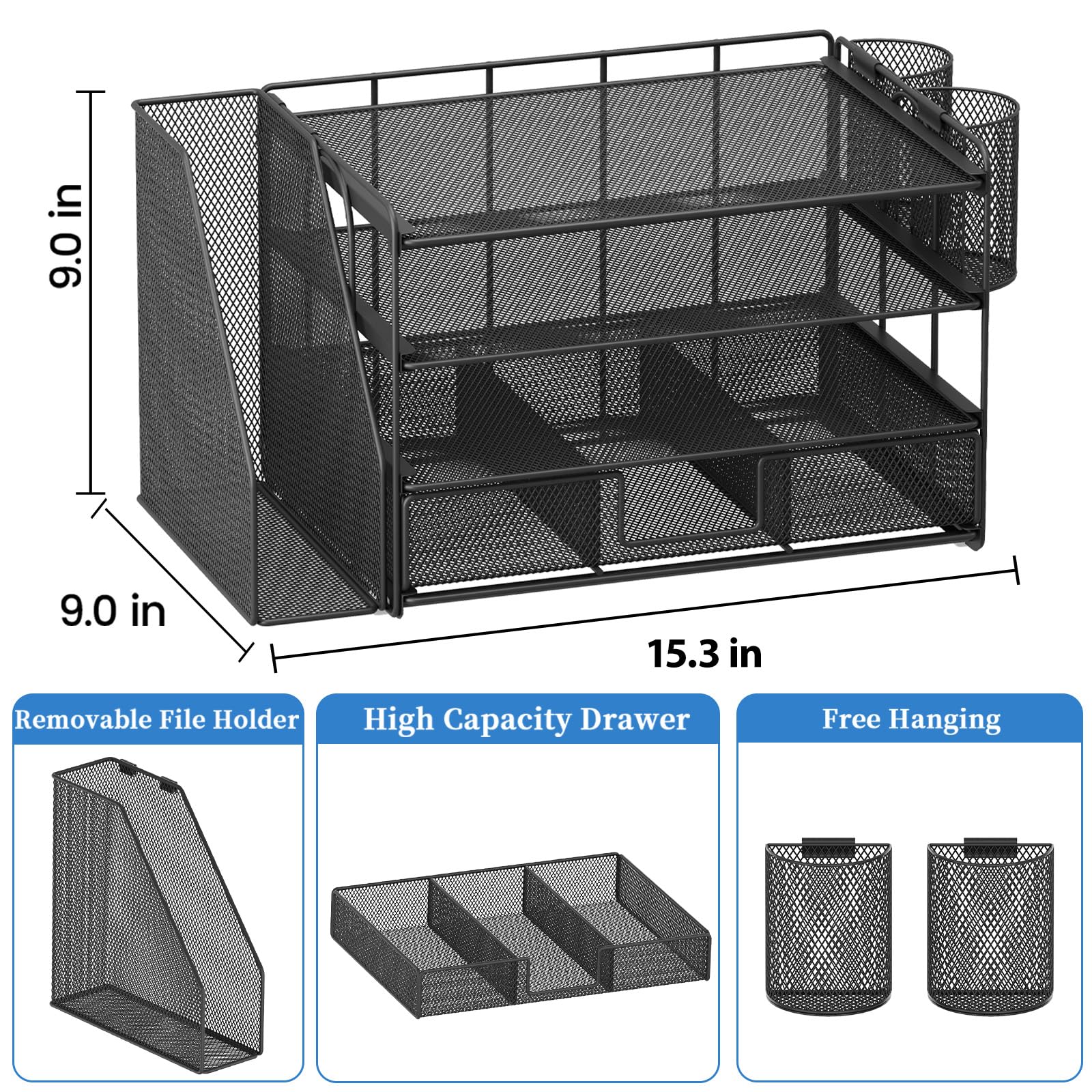 9.0 in

9.0 in

15.3 in

Removable File Holder

High Capacity Drawer

Free Hanging