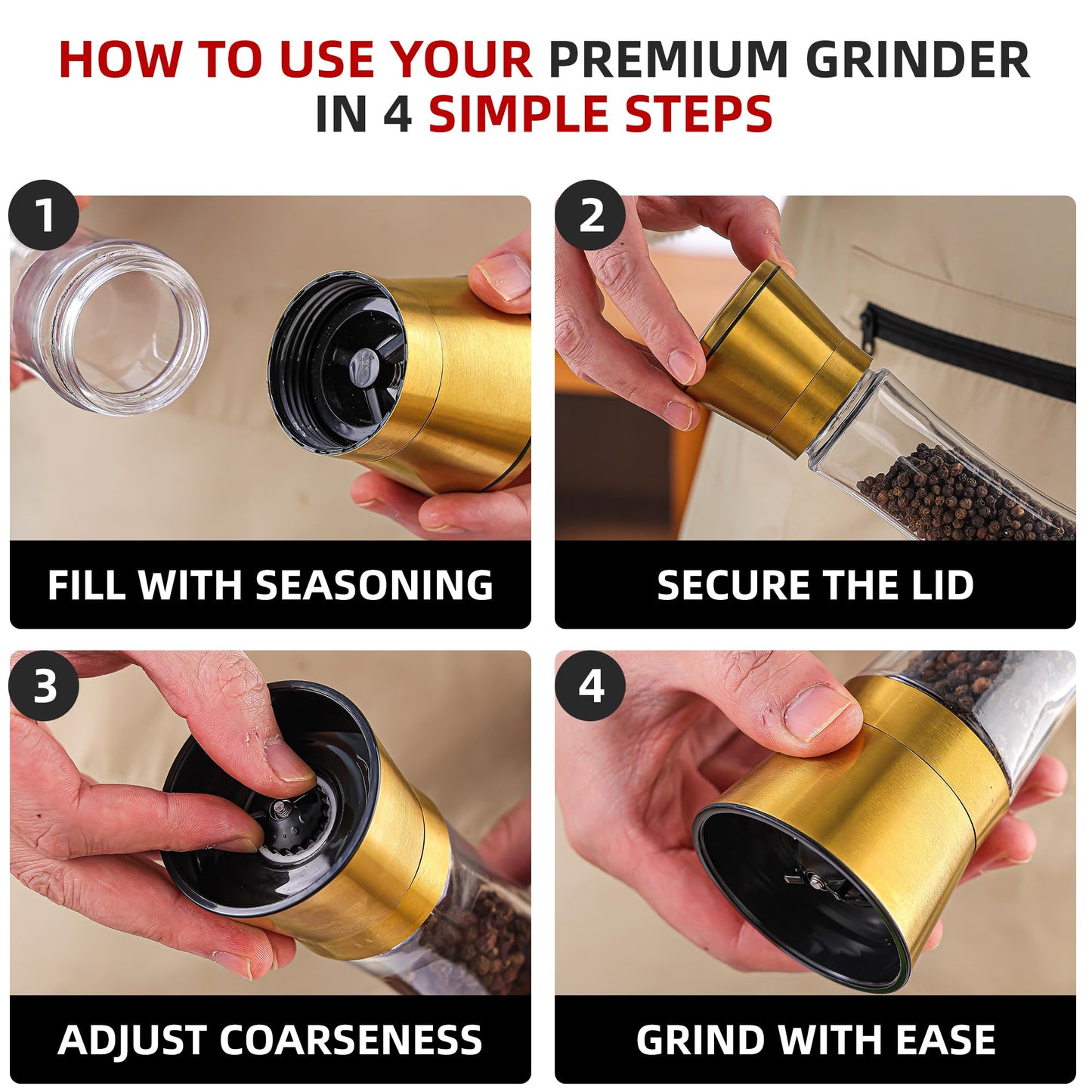 HOW TO USE YOUR PREMIUM GRINDER IN 4 SIMPLE STEPS

1

FILL WITH SEASONING

2

SECURE THE LID

3

ADJUST COARSENESS

4

GRIND WITH EASE