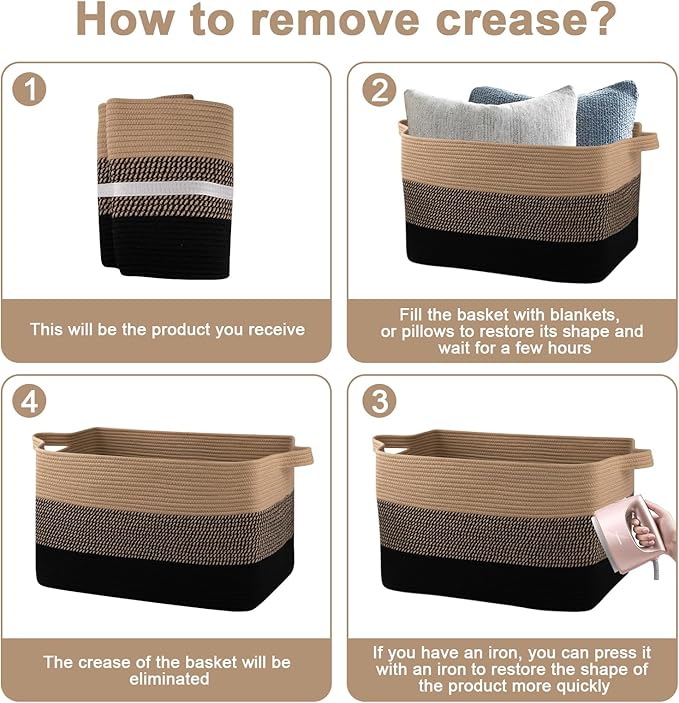 How to remove crease?

1

This will be the product you receive

2

Fill the basket with blankets, or pillows to restore its shape and wait for a few hours

4

The crease of the basket will be eliminated

3

If you have an iron, you can press it with an iron to restore the shape of the product more quickly