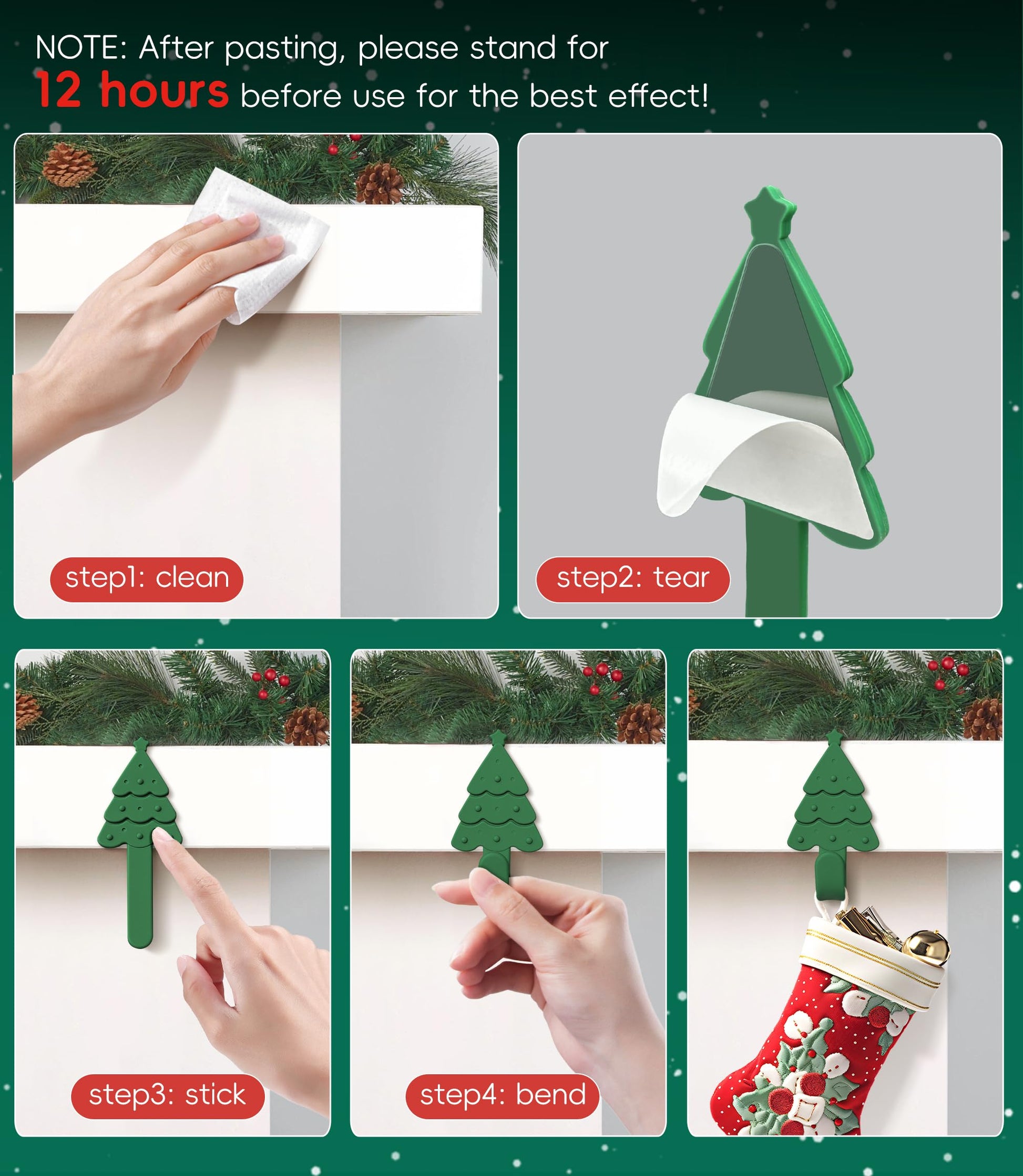 NOTE: After pasting, please stand for 12 hours before use for the best effect!

step1: clean

step2: tear

step3: stick

step4: bend