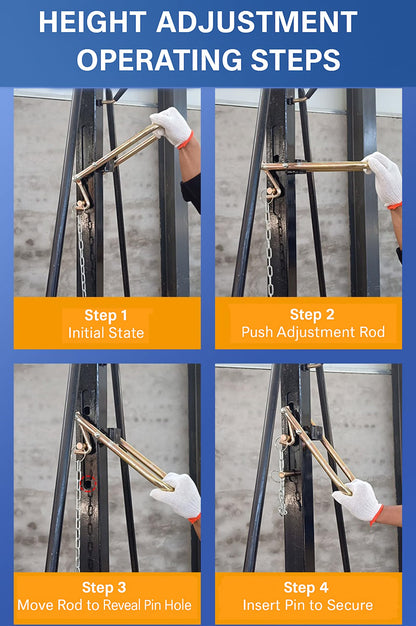 HEIGHT ADJUSTMENT OPERATING STEPS

Step 1
Initial State

Step 2
Push Adjustment Rod

Step 3
Move Rod to Reveal Pin Hole

Step 4
Insert Pin to Secure