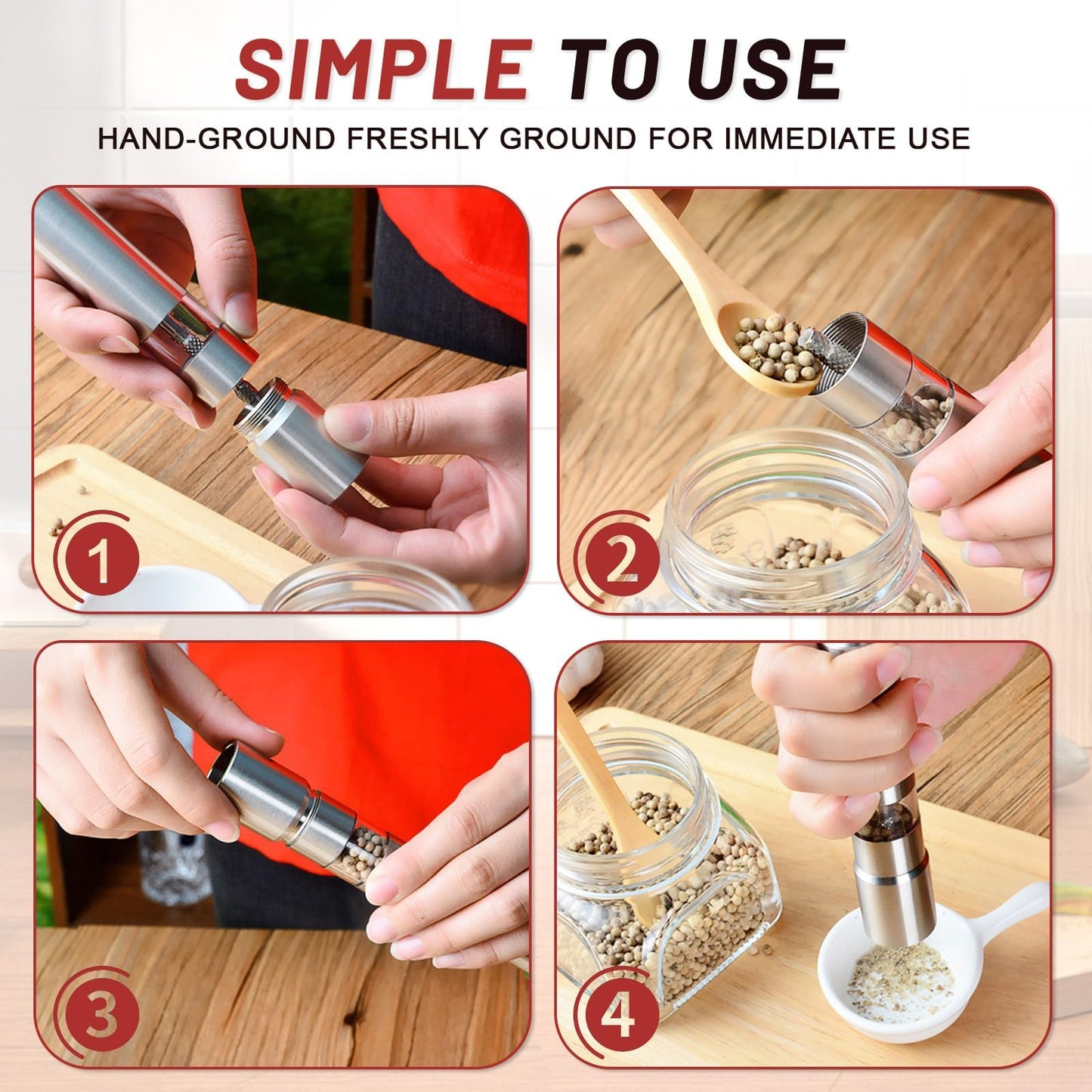 SIMPLE TO USE

HAND-GROUND FRESHLY GROUND FOR IMMEDIATE USE

1

2

3

4