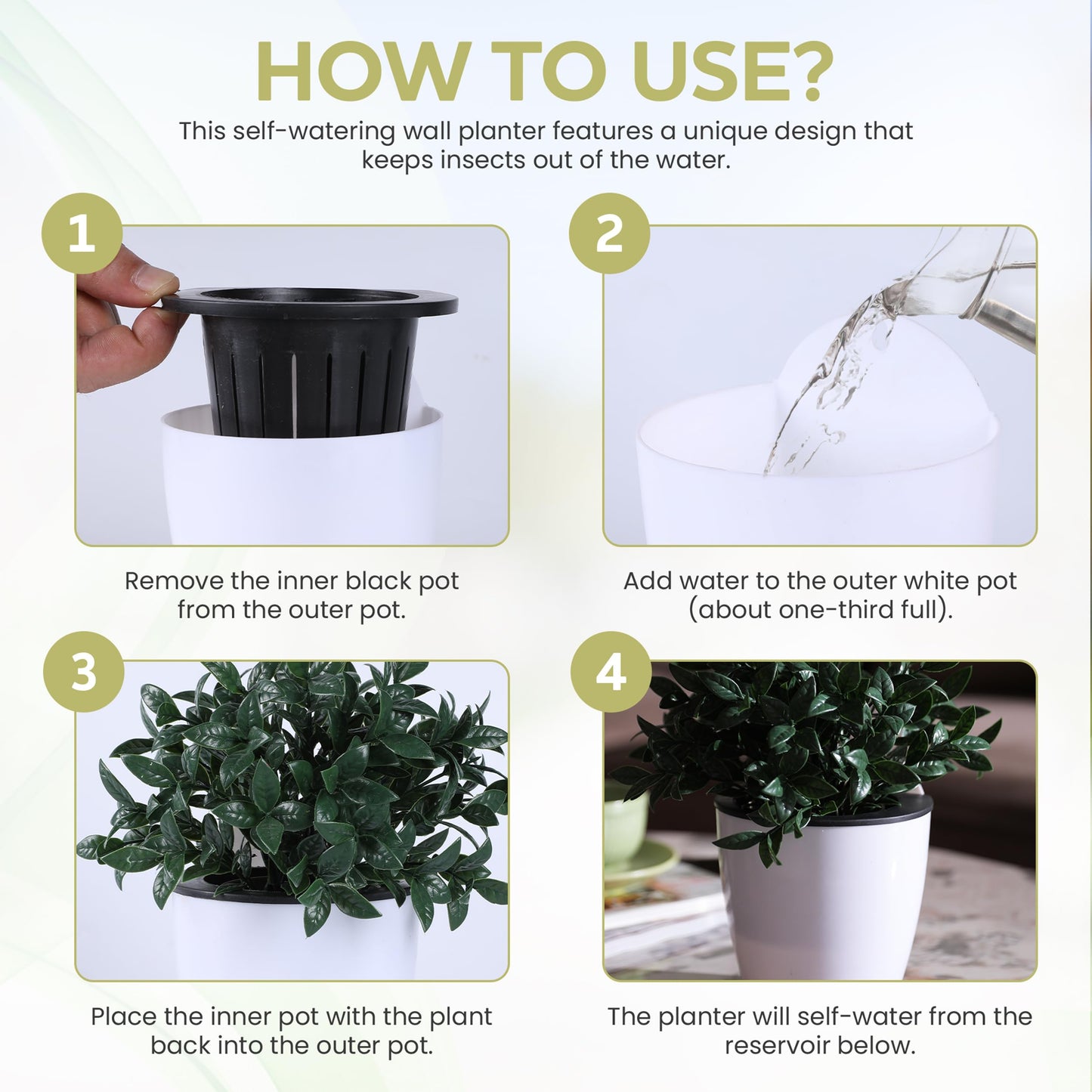 HOW TO USE?

This self-watering wall planter features a unique design that keeps insects out of the water.

1

Remove the inner black pot from the outer pot.

2

Add water to the outer white pot (about one-third full).

3

Place the inner pot with the plant back into the outer pot.

4

The planter will self-water from the reservoir below.