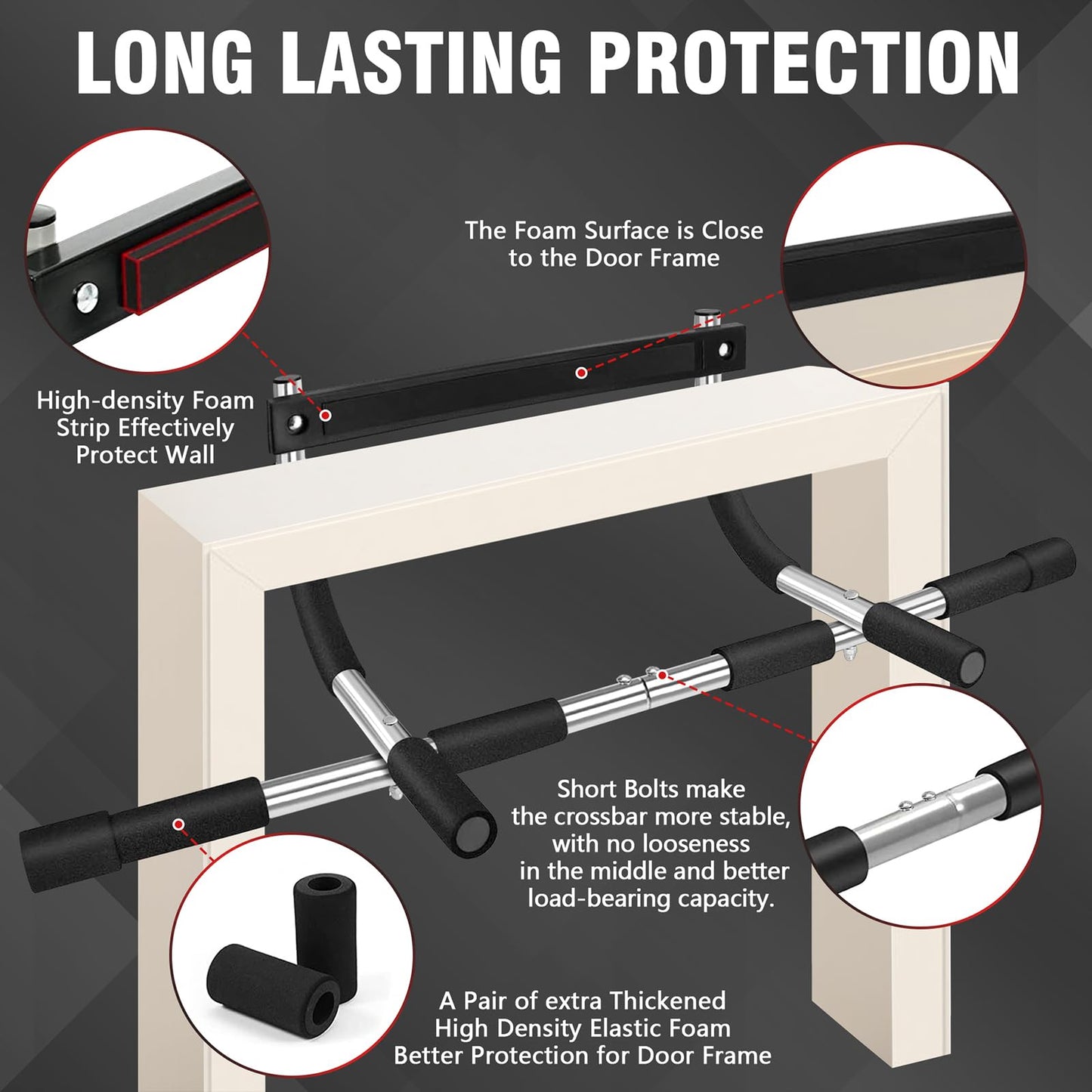 LONG LASTING PROTECTION

The Foam Surface is Close to the Door Frame

High-density Foam Strip Effectively Protect Wall

Short Bolts make the crossbar more stable, with no looseness in the middle and better load-bearing capacity.

A Pair of extra Thickened High Density Elastic Foam Better Protection for Door Frame