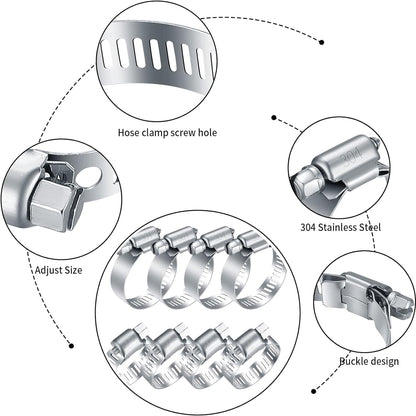 Hose clamp screw hole

304

304 Stainless Steel

Adjust Size

Buckle design