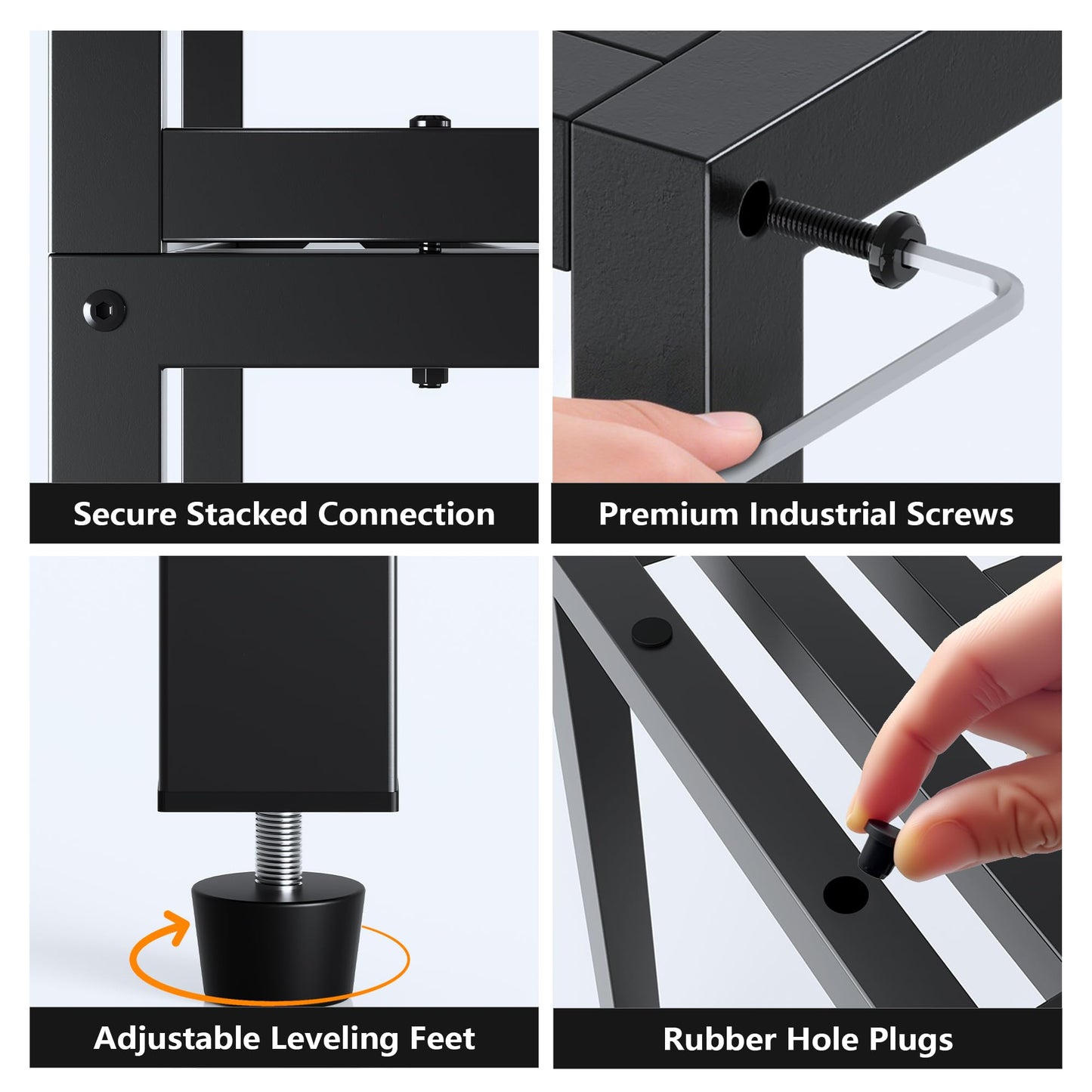 Secure Stacked Connection

Premium Industrial Screws

Adjustable Leveling Feet

Rubber Hole Plugs