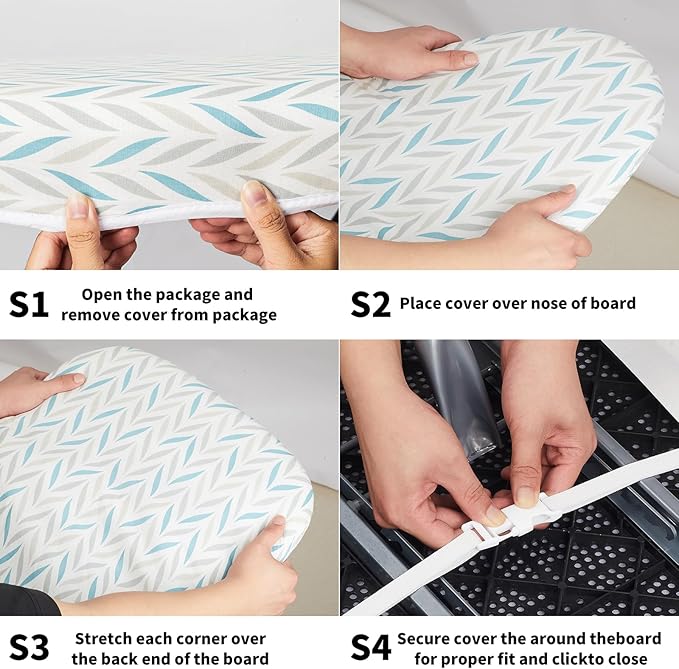 S1 Open the package and remove cover from package

S2 Place cover over nose of board

S3 Stretch each corner over the back end of the board

S4 Secure cover the around theboard for proper fit and clickto close