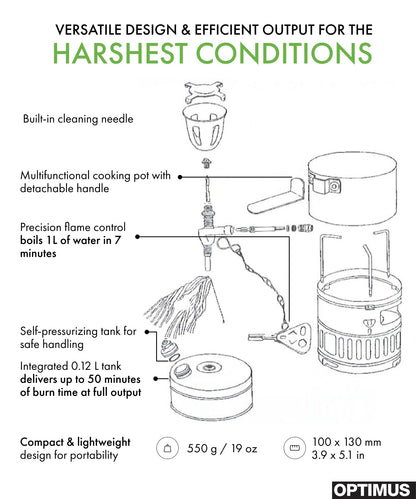 VERSATILE DESIGN & EFFICIENT OUTPUT FOR THE
HARSHEST CONDITIONS

Built-in cleaning needle

Multifunctional cooking pot with detachable handle

Precision flame control boils 1L of water in 7 minutes

Self-pressurizing tank for safe handling

Integrated 0.12 L tank delivers up to 50 minutes of burn time at full output

Compact & lightweight design for portability

550 g / 19 oz

100 x 130 mm
3.9 x 5.1 in

OPTIMUS