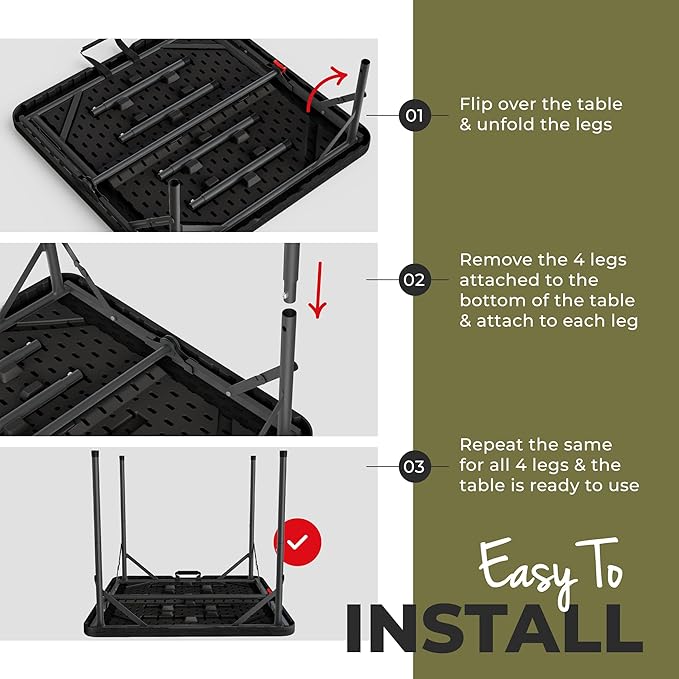 01
Flip over the table & unfold the legs

02
Remove the 4 legs attached to the bottom of the table & attach to each leg

03
Repeat the same for all 4 legs & the table is ready to use

Easy To
INSTALL