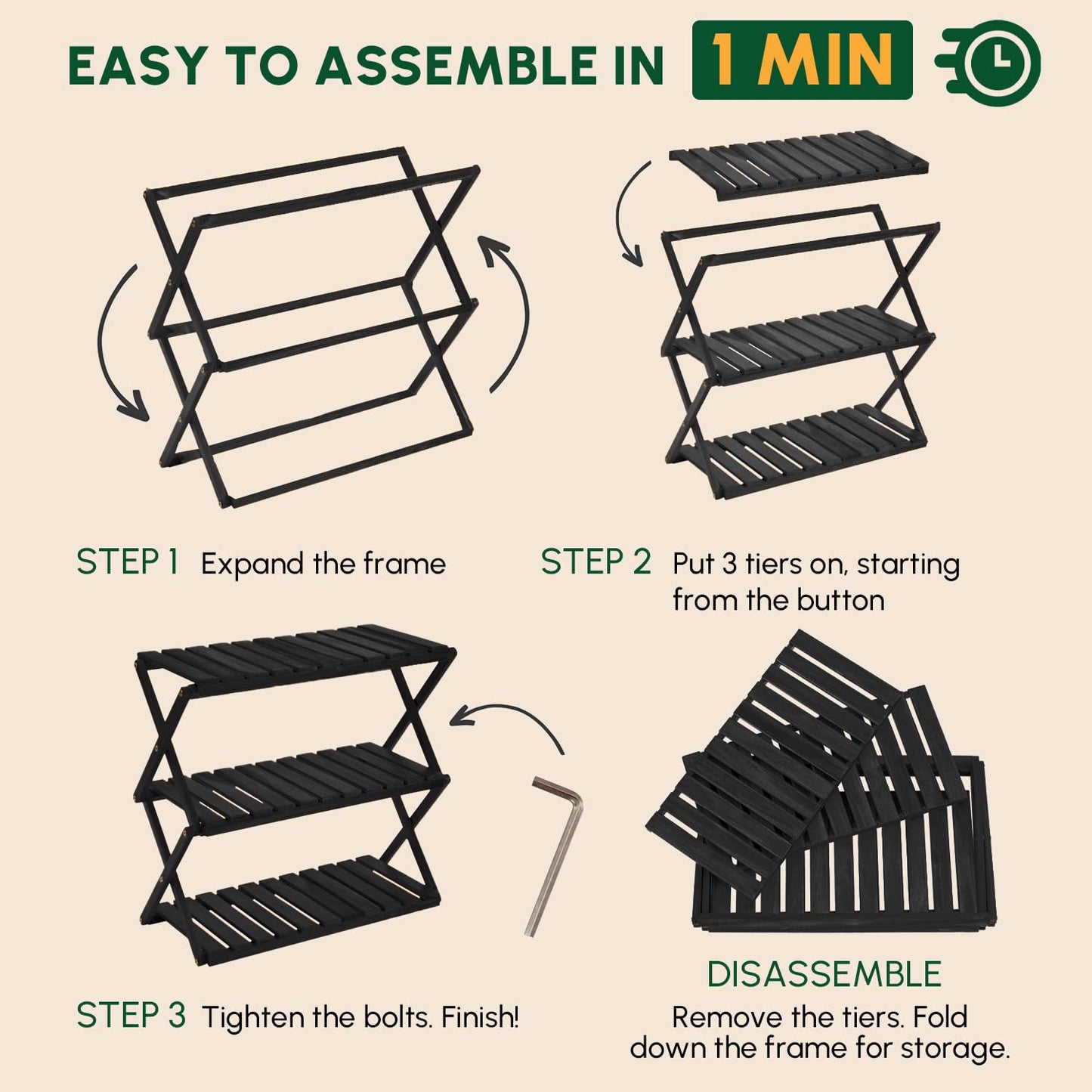 EASY TO ASSEMBLE IN 1 MIN

STEP 1 Expand the frame

STEP 2 Put 3 tiers on, starting from the button

STEP 3 Tighten the bolts. Finish!

DISASSEMBLE
Remove the tiers. Fold down the frame for storage.