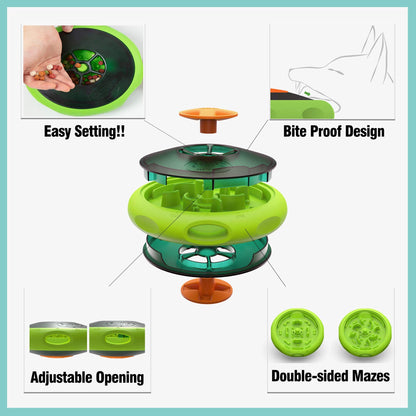 Easy Setting!!

Bite Proof Design

Adjustable Opening

Double-sided Mazes