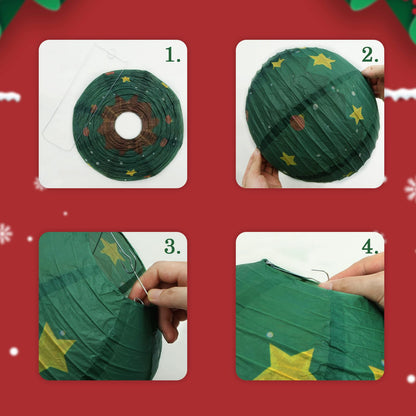 1.

2.

3.

4.