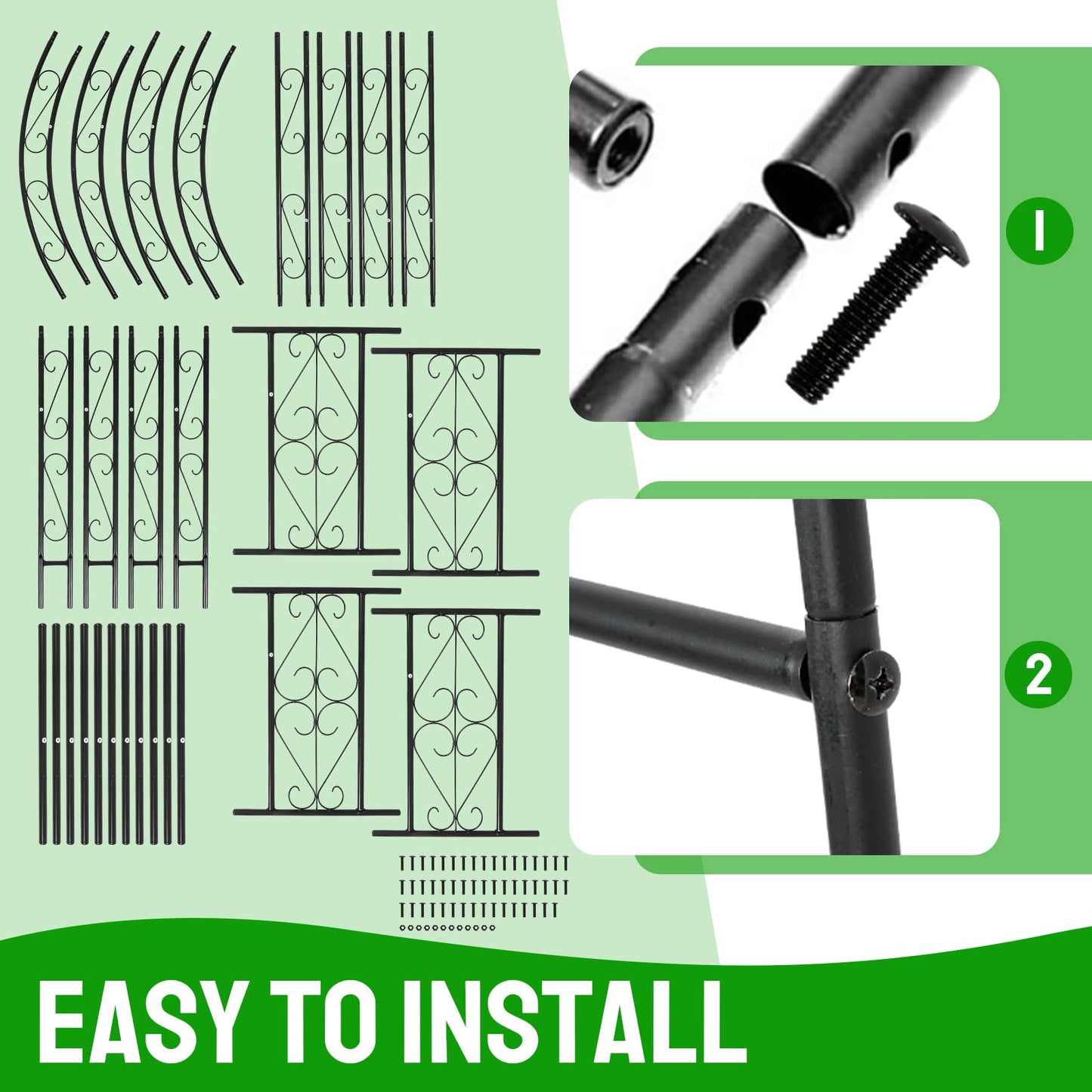 1

2

EASY TO INSTALL