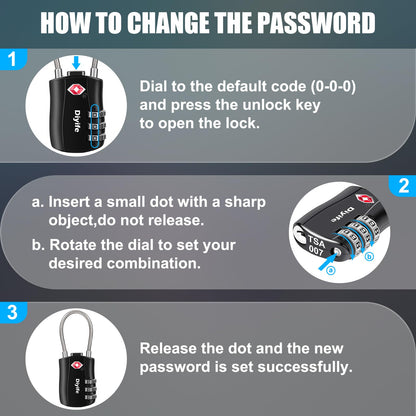 HOW TO CHANGE THE PASSWORD

1

Diyife

Dial to the default code (0-0-0) and press the unlock key to open the lock.

2

a. Insert a small dot with a sharp object,do not release.

b. Rotate the dial to set your desired combination.

Diyife

TSA 007

a

b

3

Diyife

Release the dot and the new password is set successfully.