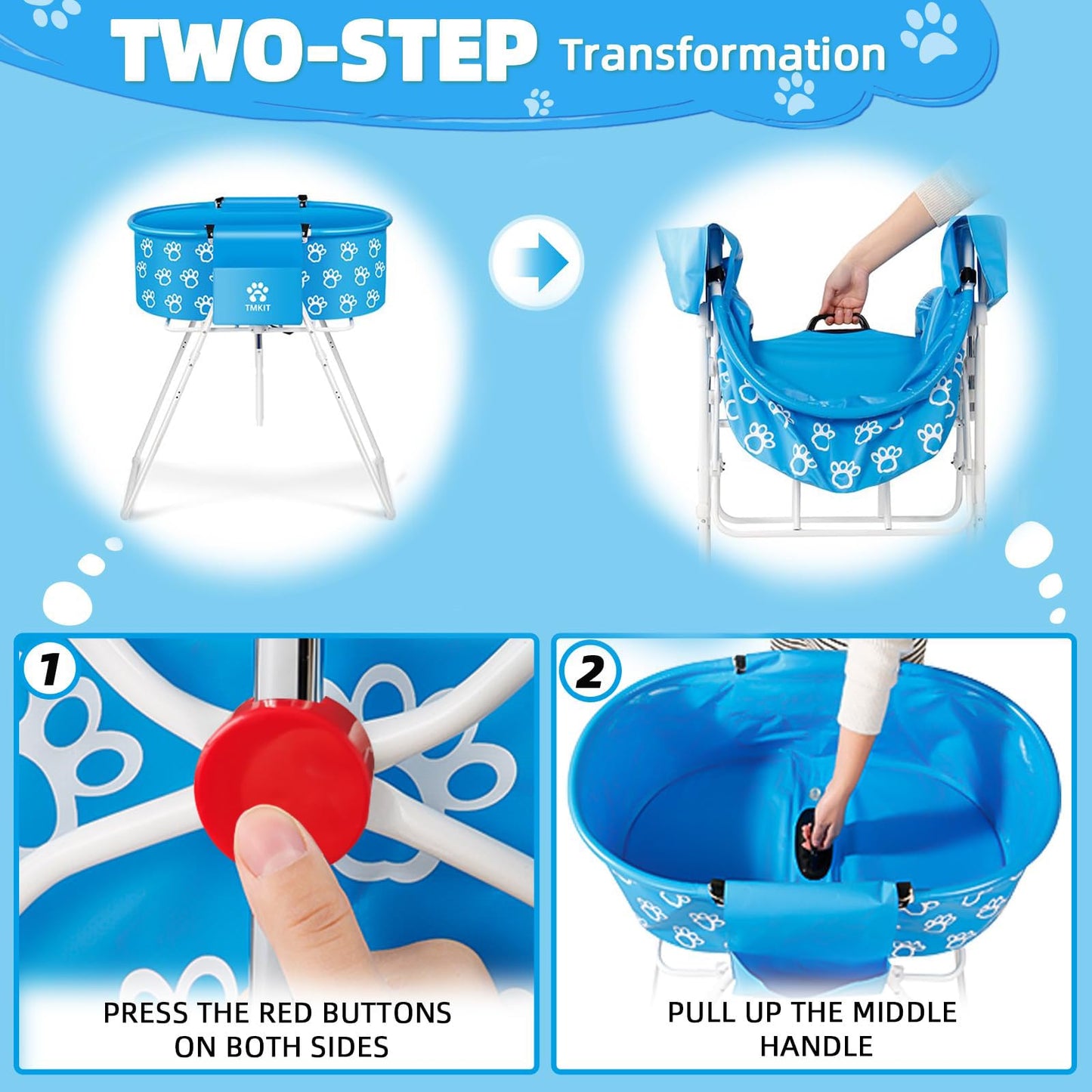 TWO-STEP Transformation

TMKIT

1

PRESS THE RED BUTTONS ON BOTH SIDES

2

PULL UP THE MIDDLE HANDLE