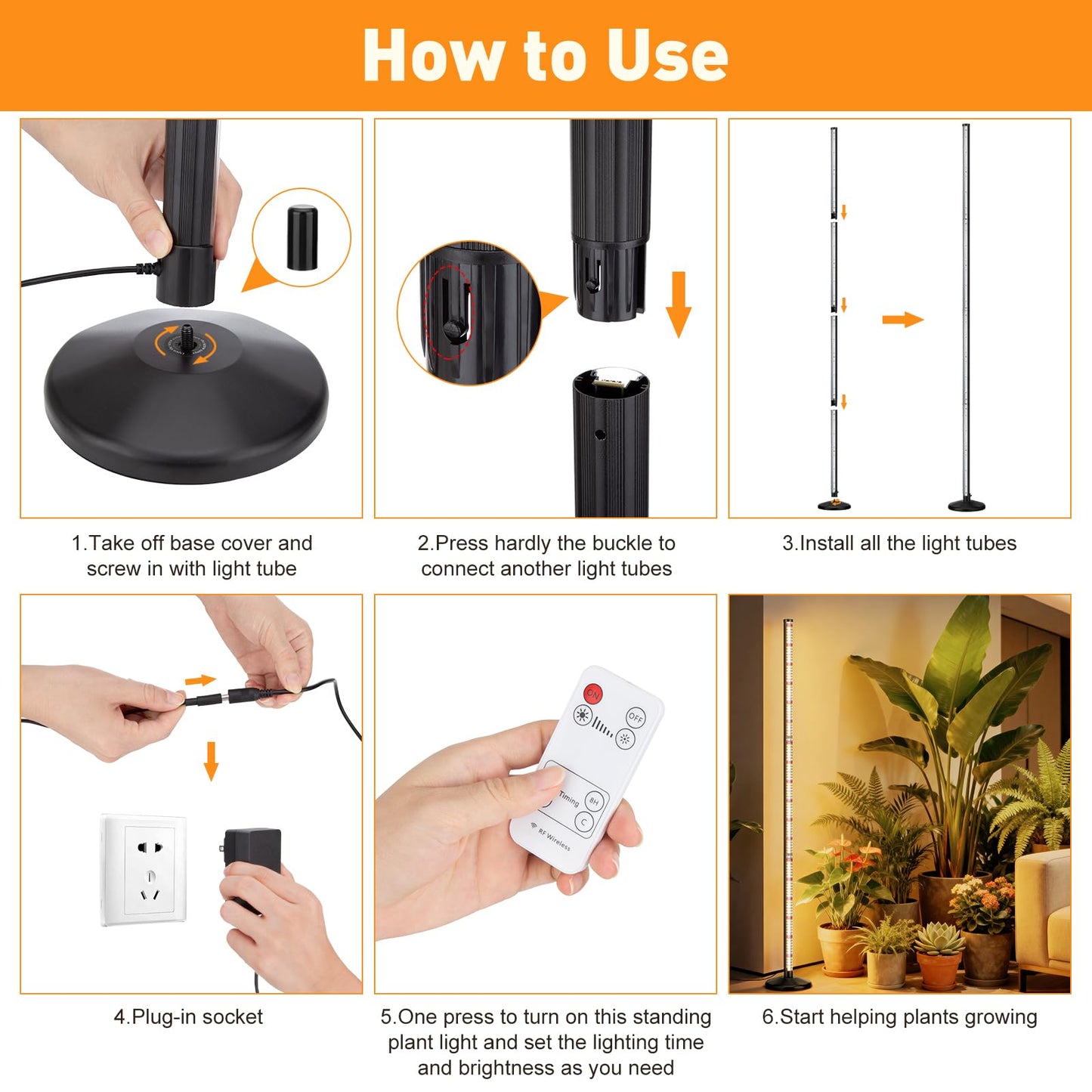 How to Use

1.Take off base cover and screw in with light tube

2.Press hardly the buckle to connect another light tubes

3.Install all the light tubes

ON
OFF
Timing
8H
C
RF Wireless

4.Plug-in socket

5.One press to turn on this standing plant light and set the lighting time and brightness as you need

6.Start helping plants growing