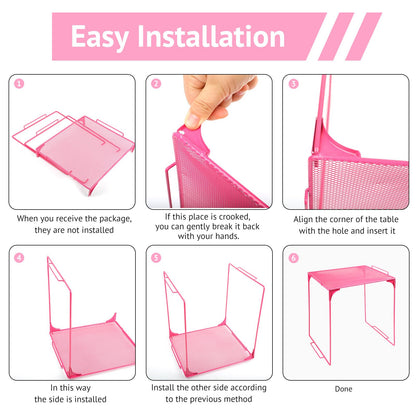 Easy Installation

1

When you receive the package, they are not installed

2

If this place is crooked, you can gently break it back with your hands.

3

Align the corner of the table with the hole and insert it

4

In this way the side is installed

5

Install the other side according to the previous method

6

Done