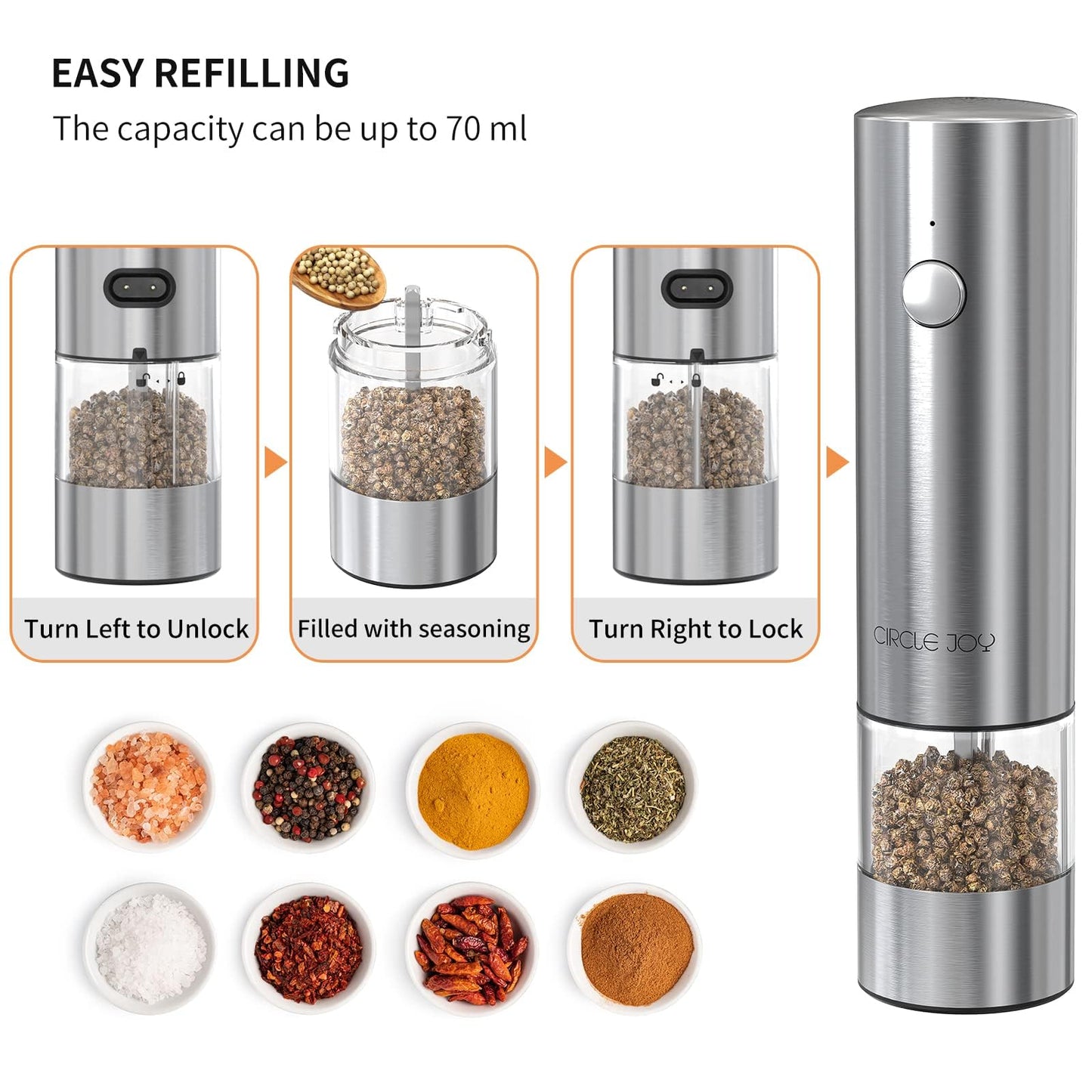 EASY REFILLING
The capacity can be up to 70 ml

Turn Left to Unlock

Filled with seasoning

Turn Right to Lock

CIRCLE JOY