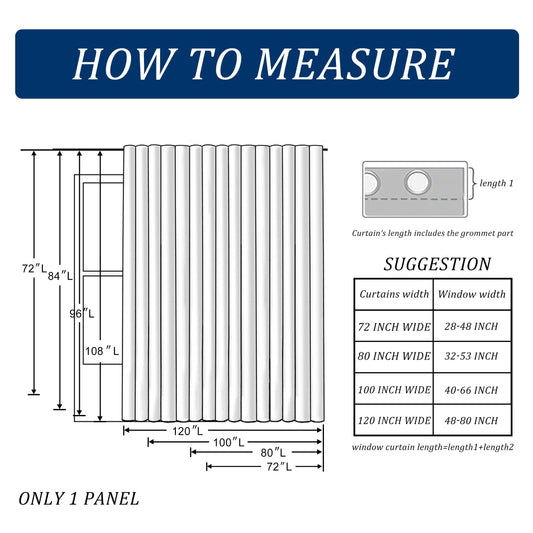 HOW TO MEASURE

72″L
84″L
96″L
108″L

120″L
100″L
80″L
72″L

length 1

Curtain's length includes the grommet part

SUGGESTION

| Curtains width | Window width |
|---|---|
| 72 INCH WIDE | 28-48 INCH |
| 80 INCH WIDE | 32-53 INCH |
| 100 INCH WIDE | 40-66 INCH |
| 120 INCH WIDE | 48-80 INCH |

window curtain length=length1+length2

ONLY 1 PANEL