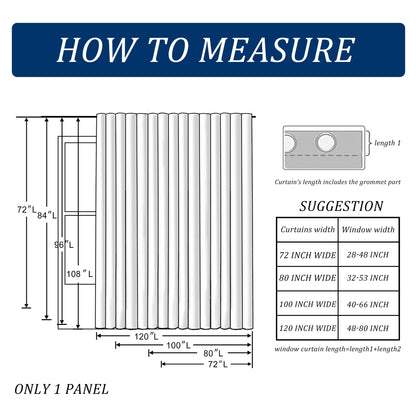 HOW TO MEASURE

72"L
84"L
96"L
108"L

120"L
100"L
80"L
72"L

length 1

Curtain's length includes the grommet part

SUGGESTION

| Curtains width | Window width |
|---|---|
| 72 INCH WIDE | 28-48 INCH |
| 80 INCH WIDE | 32-53 INCH |
| 100 INCH WIDE | 40-66 INCH |
| 120 INCH WIDE | 48-80 INCH |

window curtain length=length1+length2

ONLY 1 PANEL