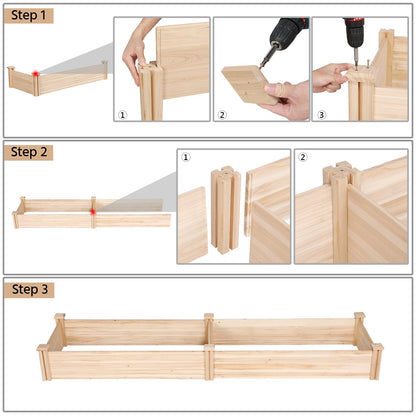 Step 1

①

②

③

Step 2

①

②

Step 3