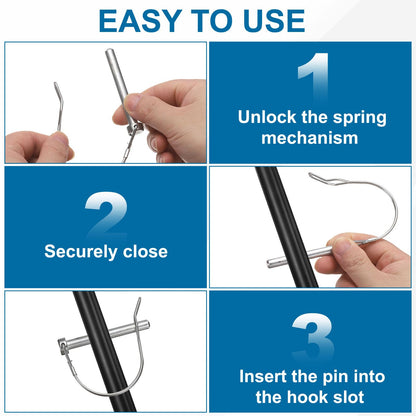 EASY TO USE

1

Unlock the spring mechanism

2

Securely close

3

Insert the pin into the hook slot