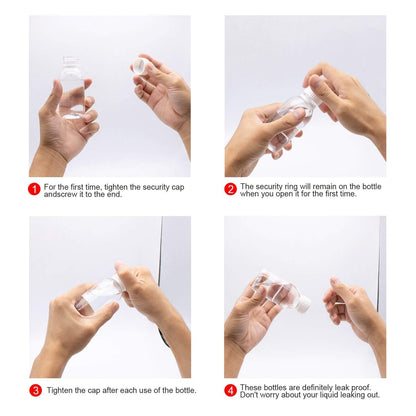 1 For the first time, tighten the security cap andscrew it to the end.

2 The security ring will remain on the bottle when you open it for the first time.

3 Tighten the cap after each use of the bottle.

4 These bottles are definitely leak proof. Don't worry about your liquid leaking out.