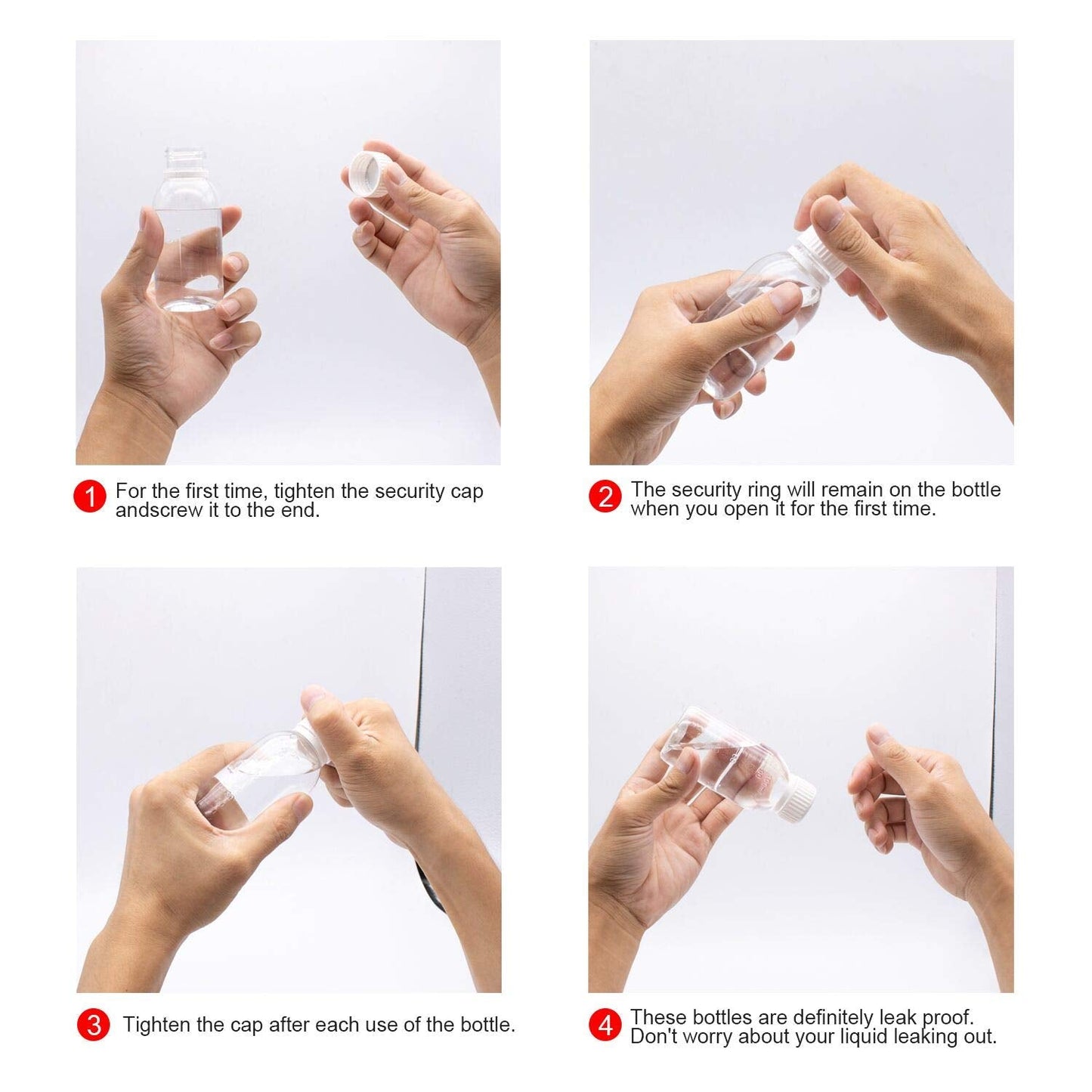 1 For the first time, tighten the security cap andscrew it to the end.

2 The security ring will remain on the bottle when you open it for the first time.

3 Tighten the cap after each use of the bottle.

4 These bottles are definitely leak proof. Don't worry about your liquid leaking out.