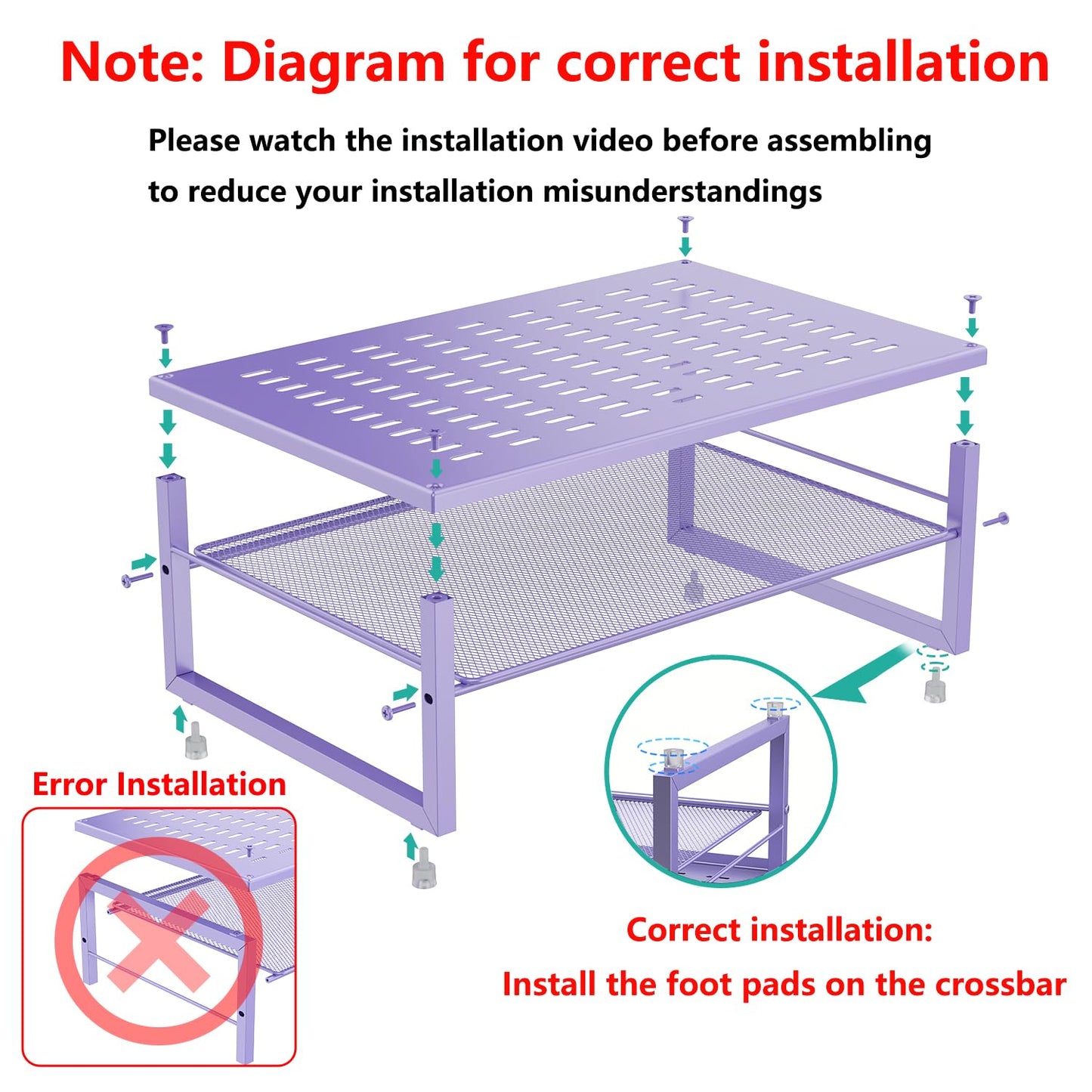 Note: Diagram for correct installation

Please watch the installation video before assembling to reduce your installation misunderstandings

Error Installation

Correct installation:

Install the foot pads on the crossbar