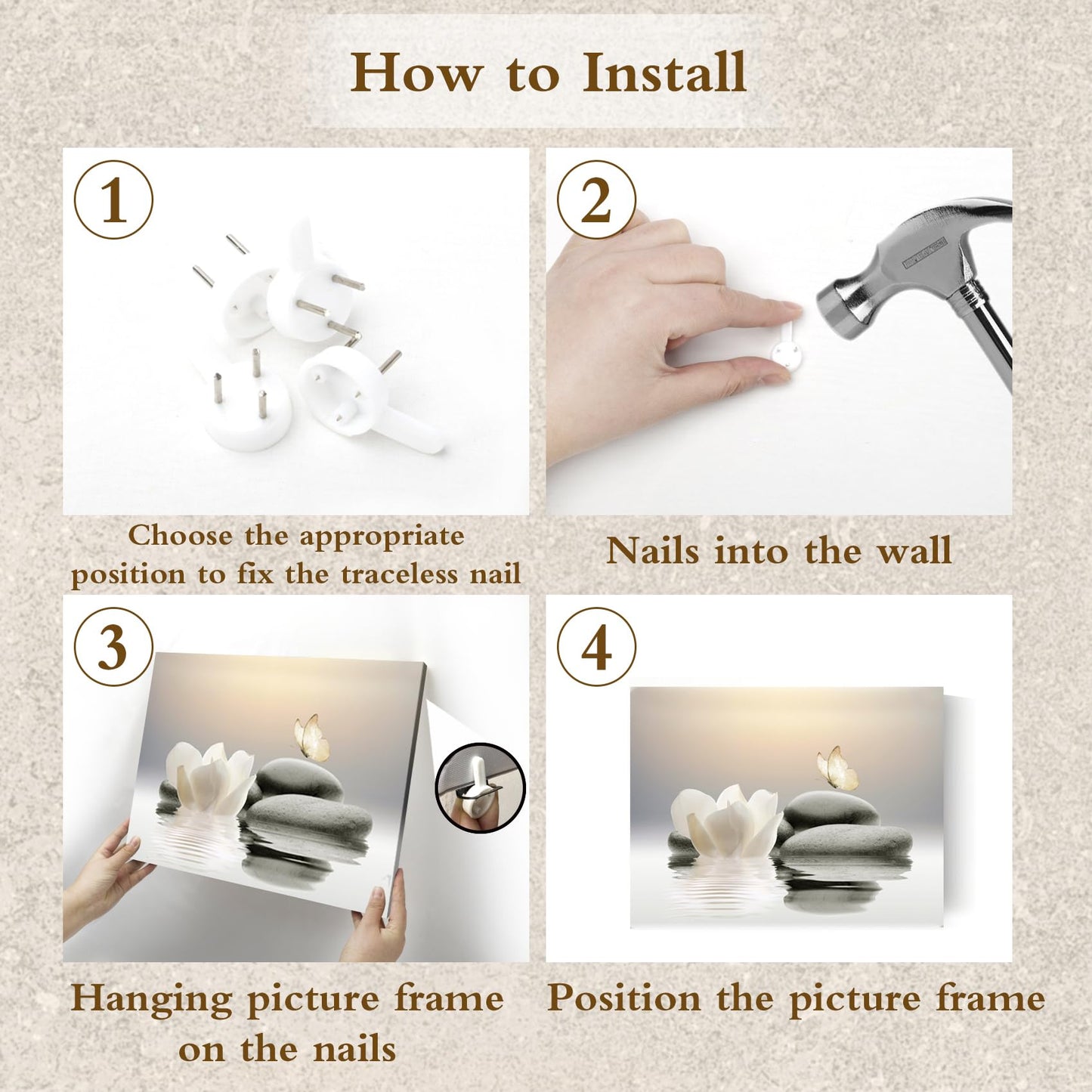 How to Install

1

Choose the appropriate position to fix the traceless nail

2

Nails into the wall

3

Hanging picture frame on the nails

4

Position the picture frame