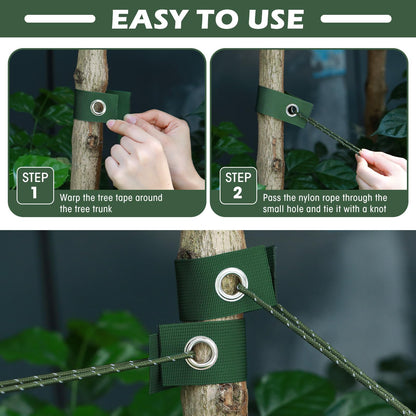 EASY TO USE

STEP 1

Warp the tree tape around the tree trunk

STEP 2

Pass the nylon rope through the small hole and tie it with a knot