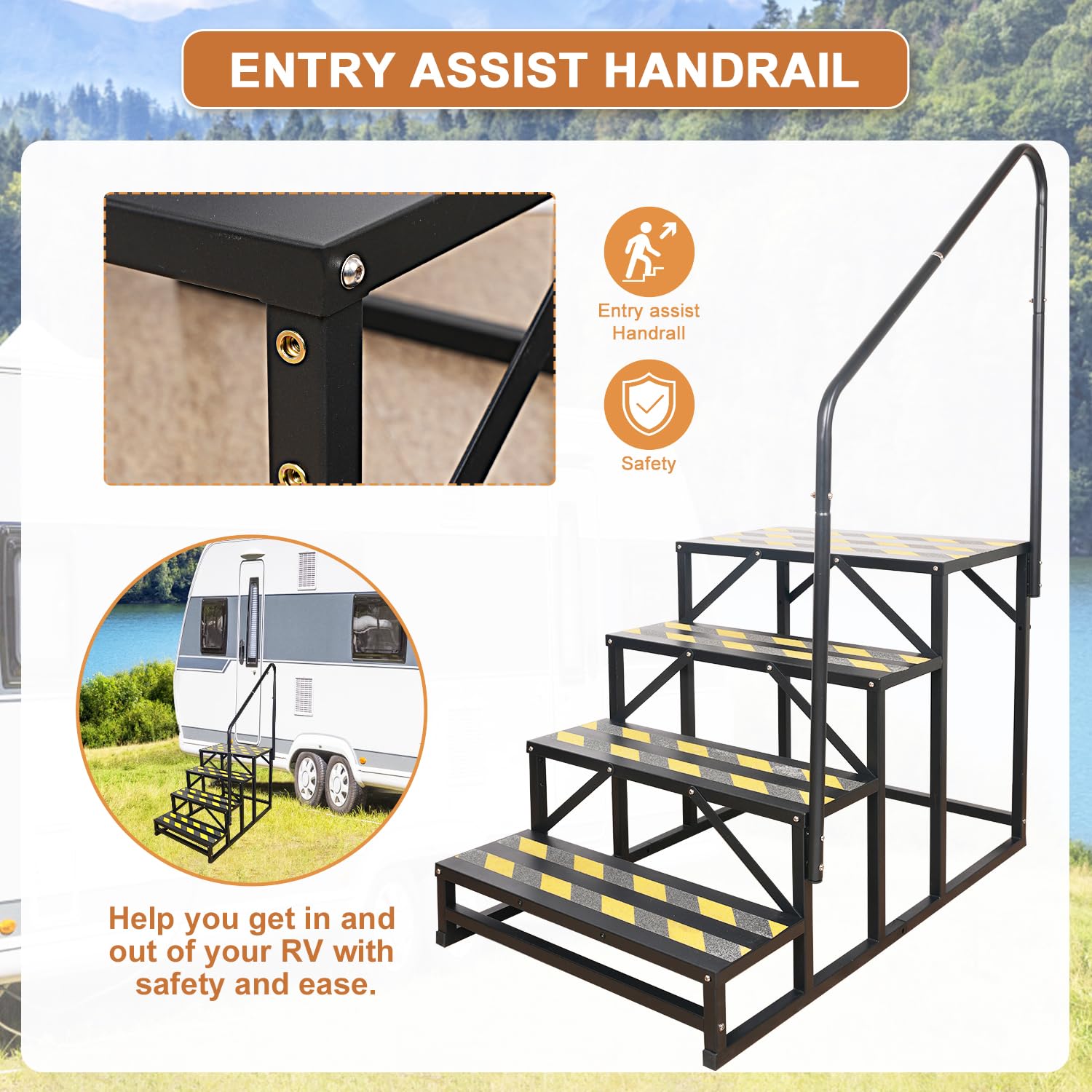 ENTRY ASSIST HANDRAIL

Entry assist Handrall

Safety

Help you get in and out of your RV with safety and ease.