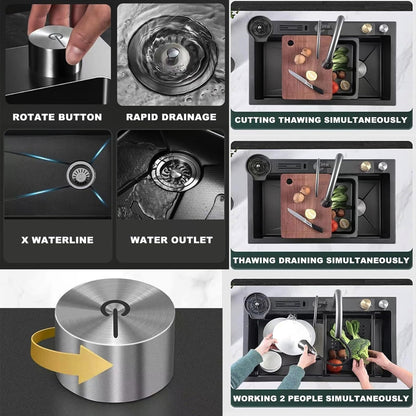 ROTATE BUTTON

RAPID DRAINAGE

X WATERLINE

WATER OUTLET

CUTTING THAWING SIMULTANEOUSLY

THAWING DRAINING SIMULTANEOUSLY

WORKING 2 PEOPLE SIMULTANEOUSLY