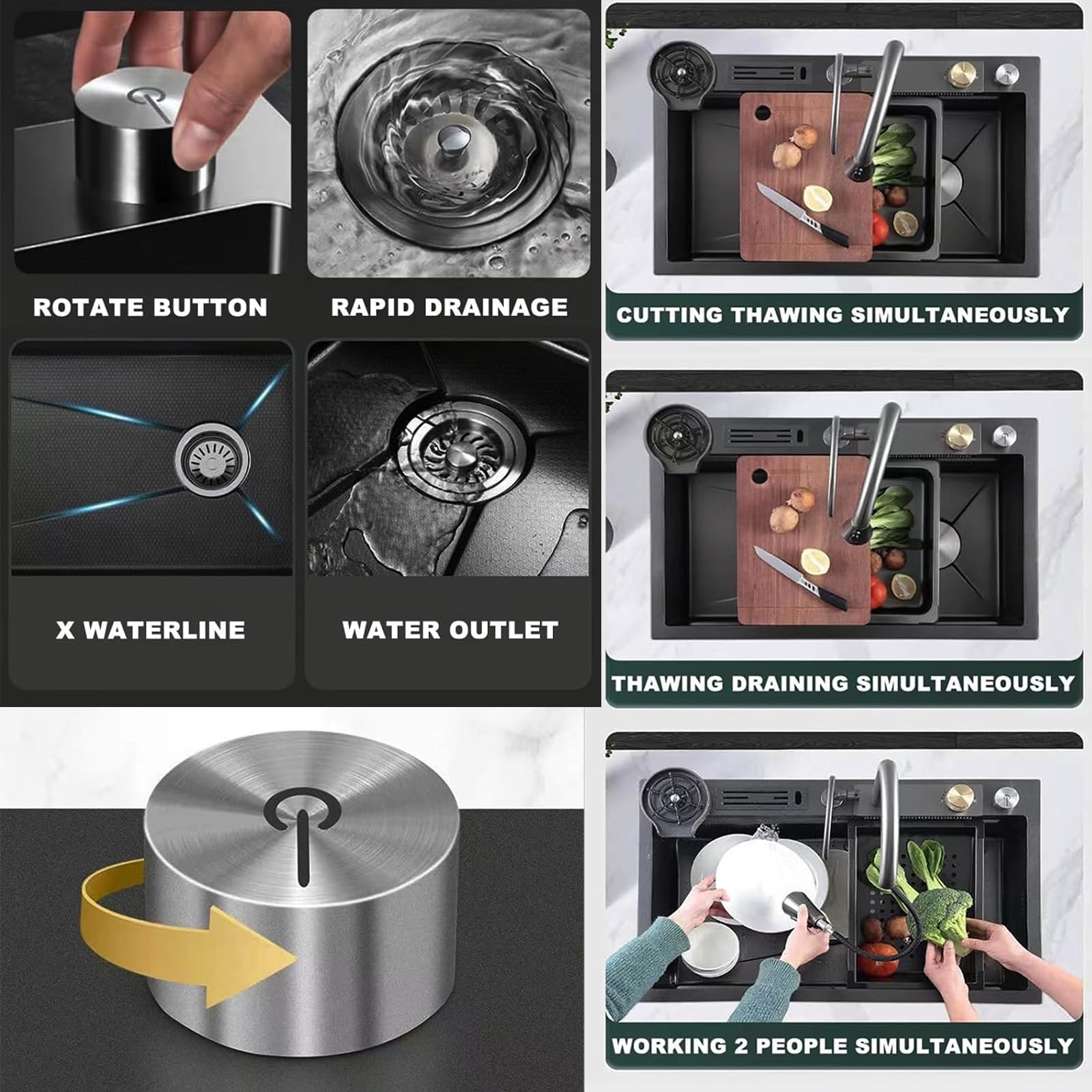 ROTATE BUTTON

RAPID DRAINAGE

X WATERLINE

WATER OUTLET

CUTTING THAWING SIMULTANEOUSLY

THAWING DRAINING SIMULTANEOUSLY

WORKING 2 PEOPLE SIMULTANEOUSLY