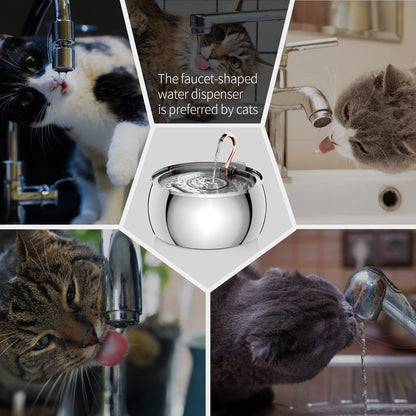 The faucet-shaped water dispenser is preferred by cats