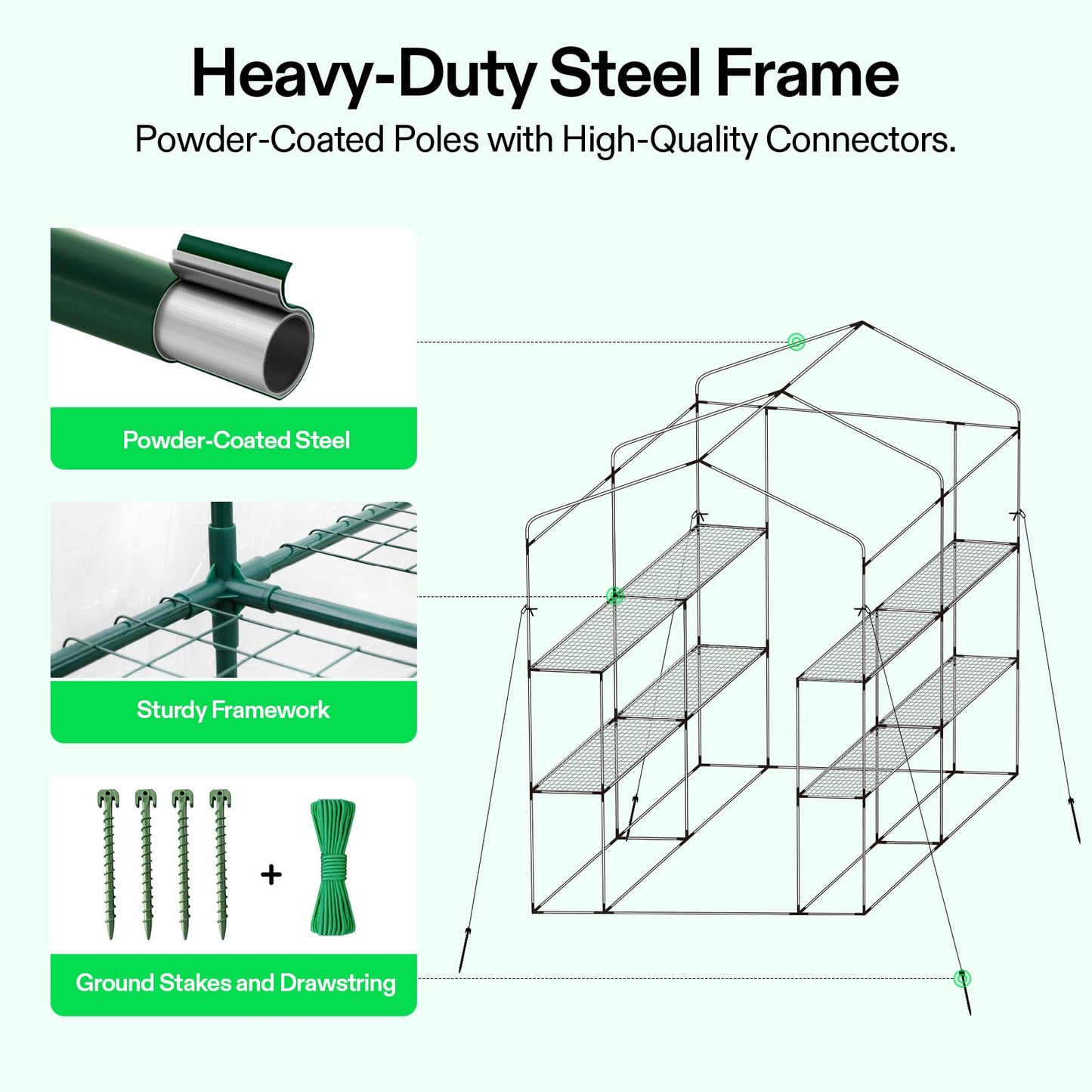 Heavy-Duty Steel Frame

Powder-Coated Poles with High-Quality Connectors.

Powder-Coated Steel

Sturdy Framework

+

Ground Stakes and Drawstring