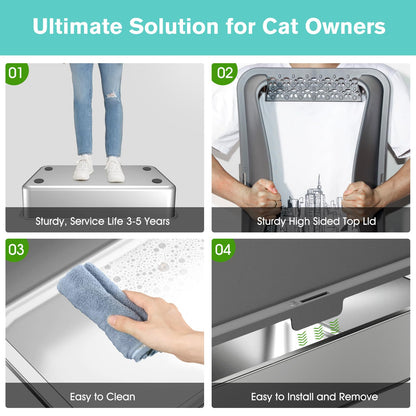 Ultimate Solution for Cat Owners

01

Sturdy, Service Life 3-5 Years

02

Sturdy High Sided Top Lid

03

Easy to Clean

04

Easy to Install and Remove