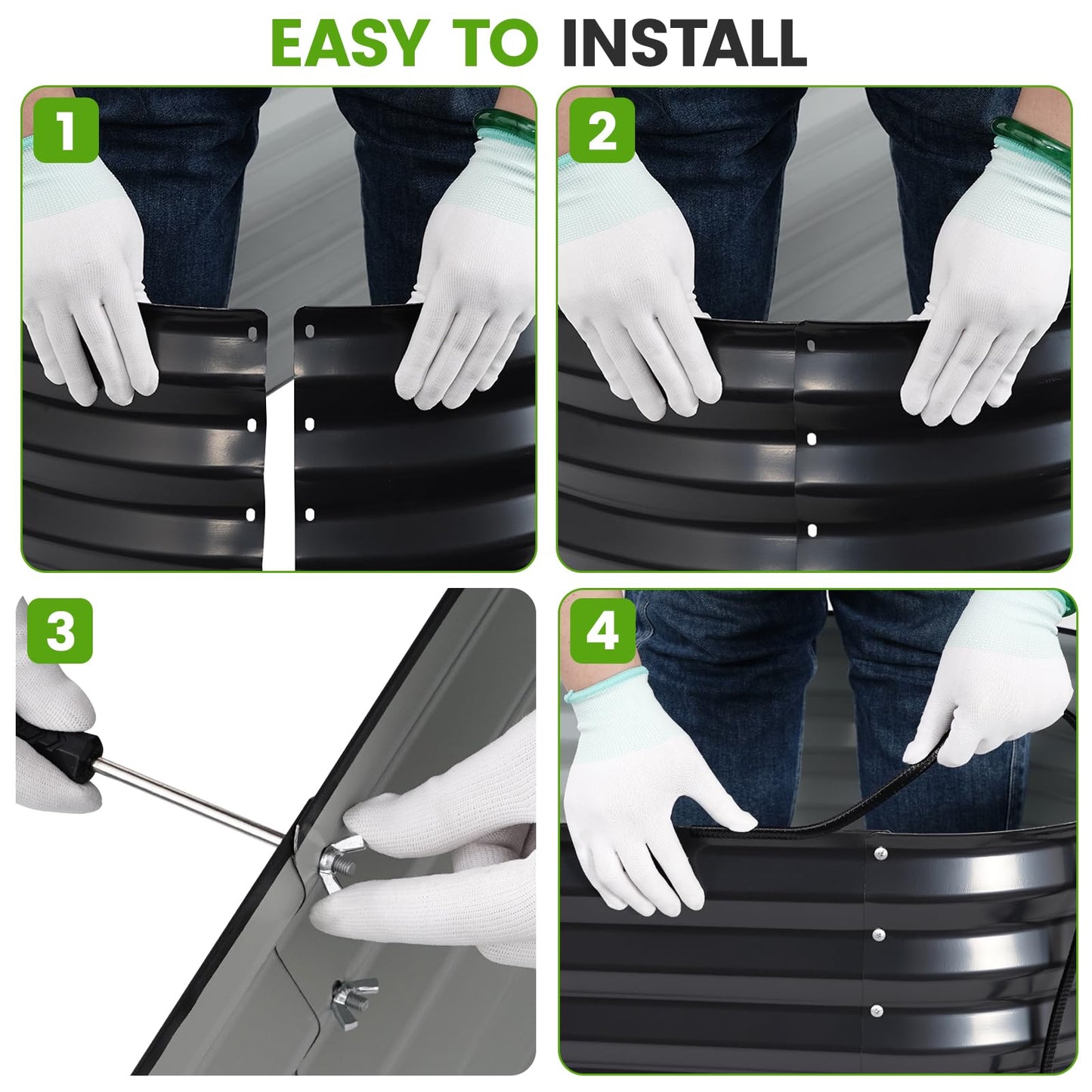 EASY TO INSTALL

1

2

3

4