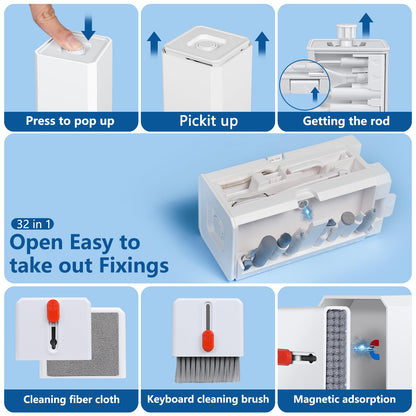 Press to pop up

Pickit up

Getting the rod

32 in 1

Open Easy to take out Fixings

Cleaning fiber cloth

Keyboard cleaning brush

Magnetic adsorption