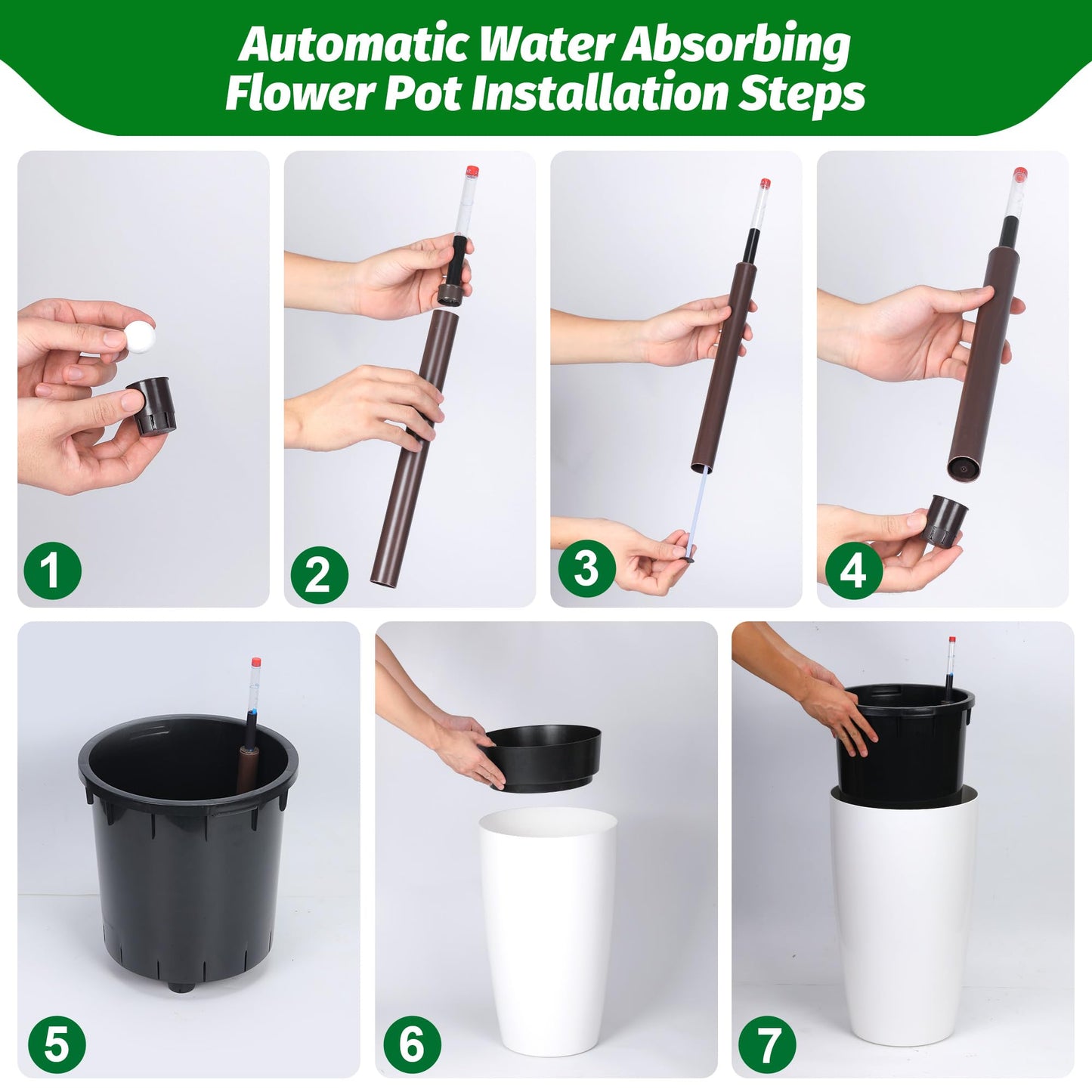 Automatic Water Absorbing Flower Pot Installation Steps

1

2

3

4

5

6

7