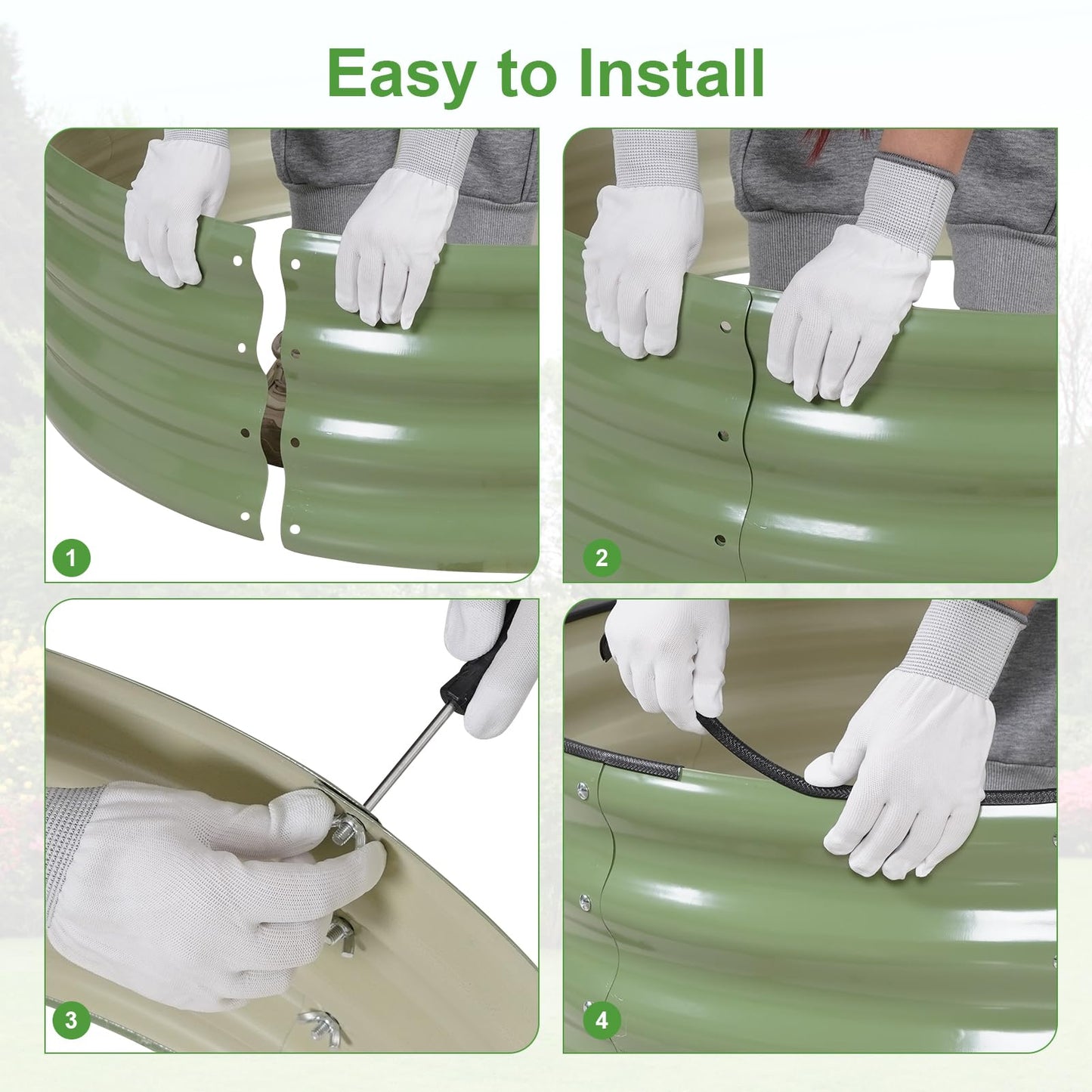 Easy to Install

1

2

3

4