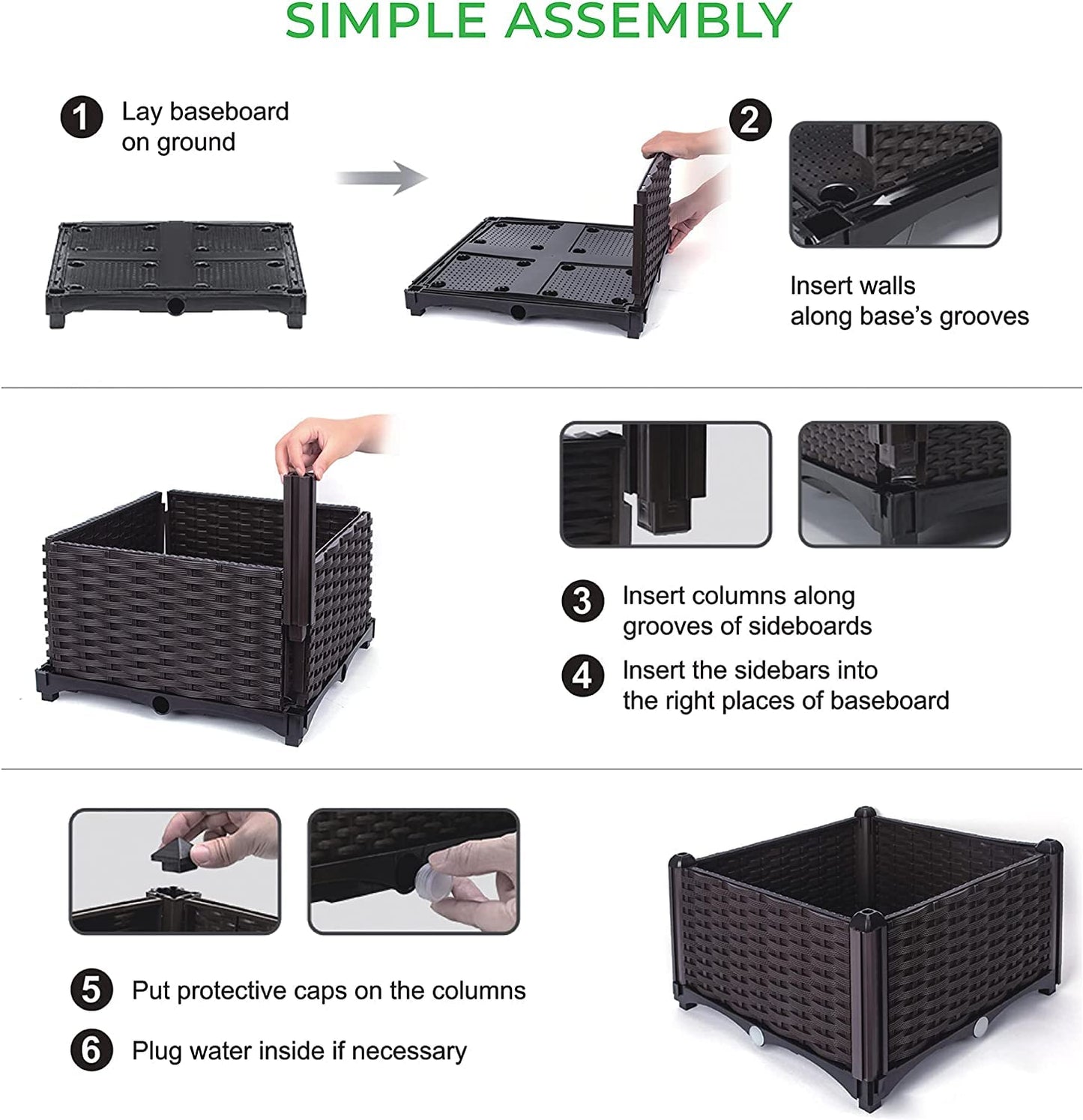 SIMPLE ASSEMBLY

1 Lay baseboard on ground

2

Insert walls along base's grooves

3 Insert columns along grooves of sideboards

4 Insert the sidebars into the right places of baseboard

5 Put protective caps on the columns

6 Plug water inside if necessary