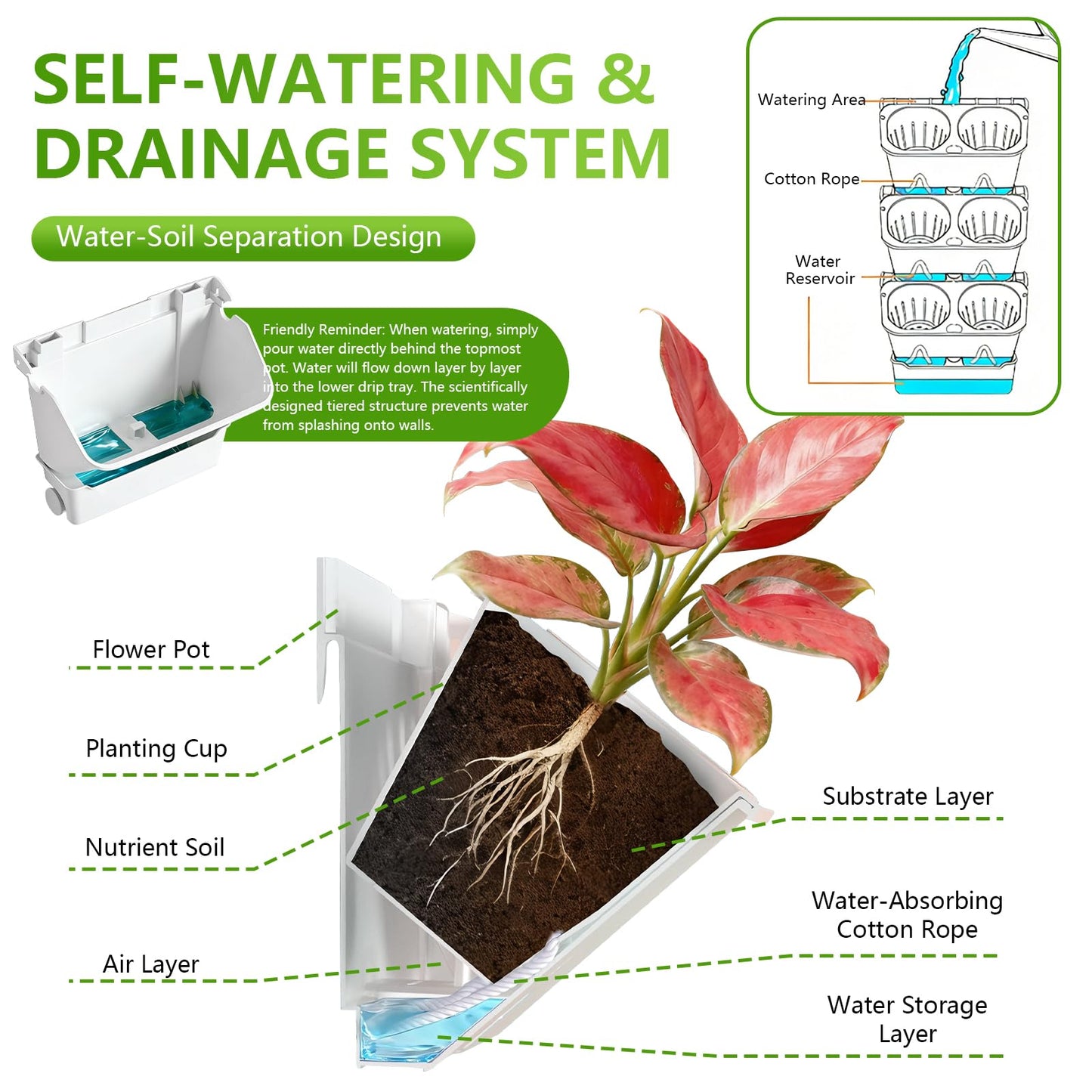 SELF-WATERING & DRAINAGE SYSTEM

Water-Soil Separation Design

Watering Area

Cotton Rope

Water Reservoir

Friendly Reminder: When watering, simply pour water directly behind the topmost pot. Water will flow down layer by layer into the lower drip tray. The scientifically designed tiered structure prevents water from splashing onto walls.

Flower Pot

Planting Cup

Nutrient Soil

Air Layer

Substrate Layer

Water-Absorbing Cotton Rope

Water Storage Layer