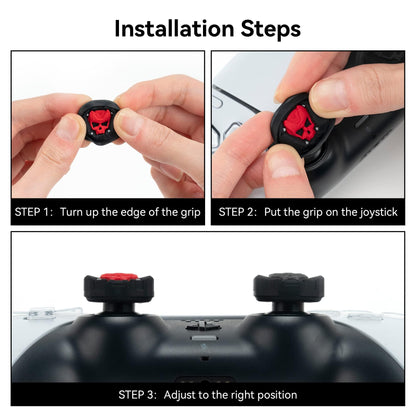 Installation Steps

STEP 1: Turn up the edge of the grip

STEP 2: Put the grip on the joystick

STEP 3: Adjust to the right position